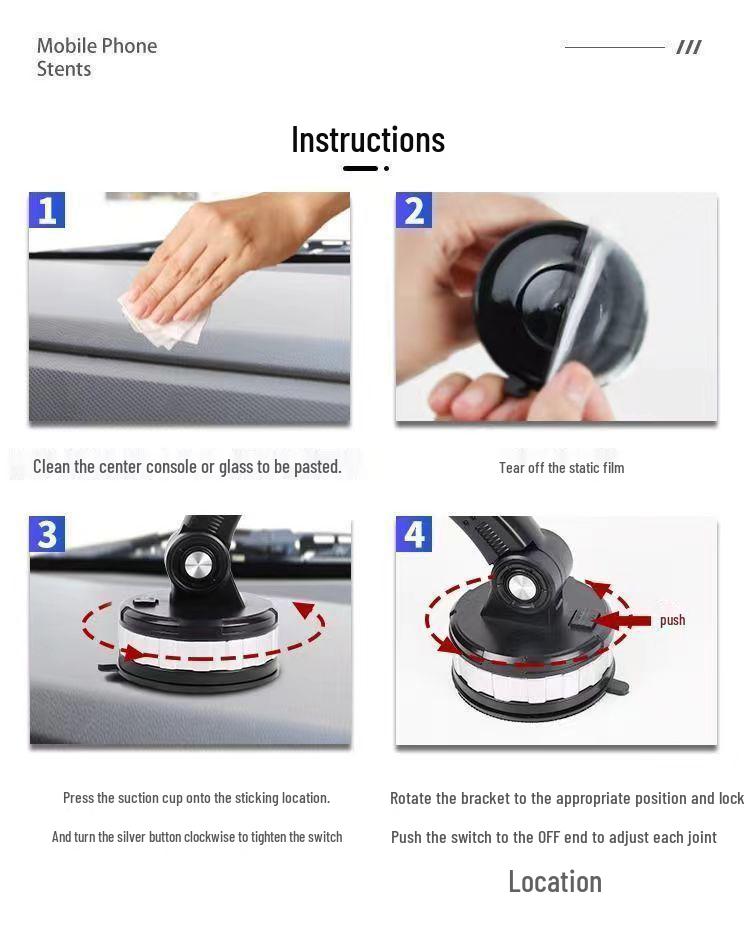 Mobile Phone Stents

///

Instructions

1

Clean the center console or glass to be pasted.

2

Tear off the static film

3

Press the suction cup onto the sticking location.

And turn the silver button clockwise to tighten the switch

4

push

Rotate the bracket to the appropriate position and lock

Push the switch to the OFF end to adjust each joint

Location