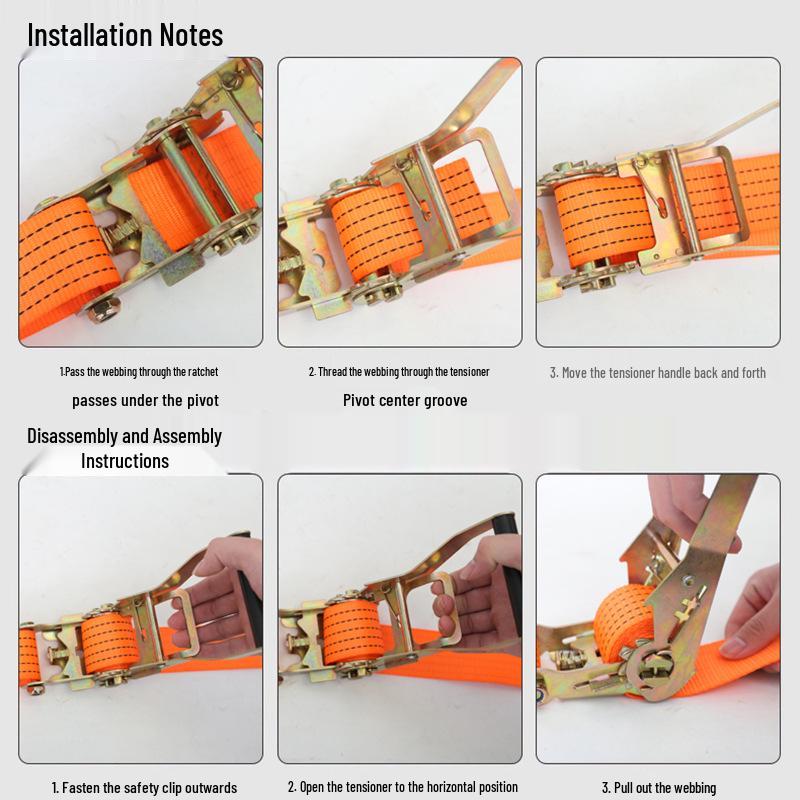 Installation Notes

1.Pass the webbing through the ratchet

passes under the pivot

2. Thread the webbing through the tensioner

Pivot center groove

3. Move the tensioner handle back and forth

Disassembly and Assembly Instructions

1. Fasten the safety clip outwards

2. Open the tensioner to the horizontal position

3. Pull out the webbing