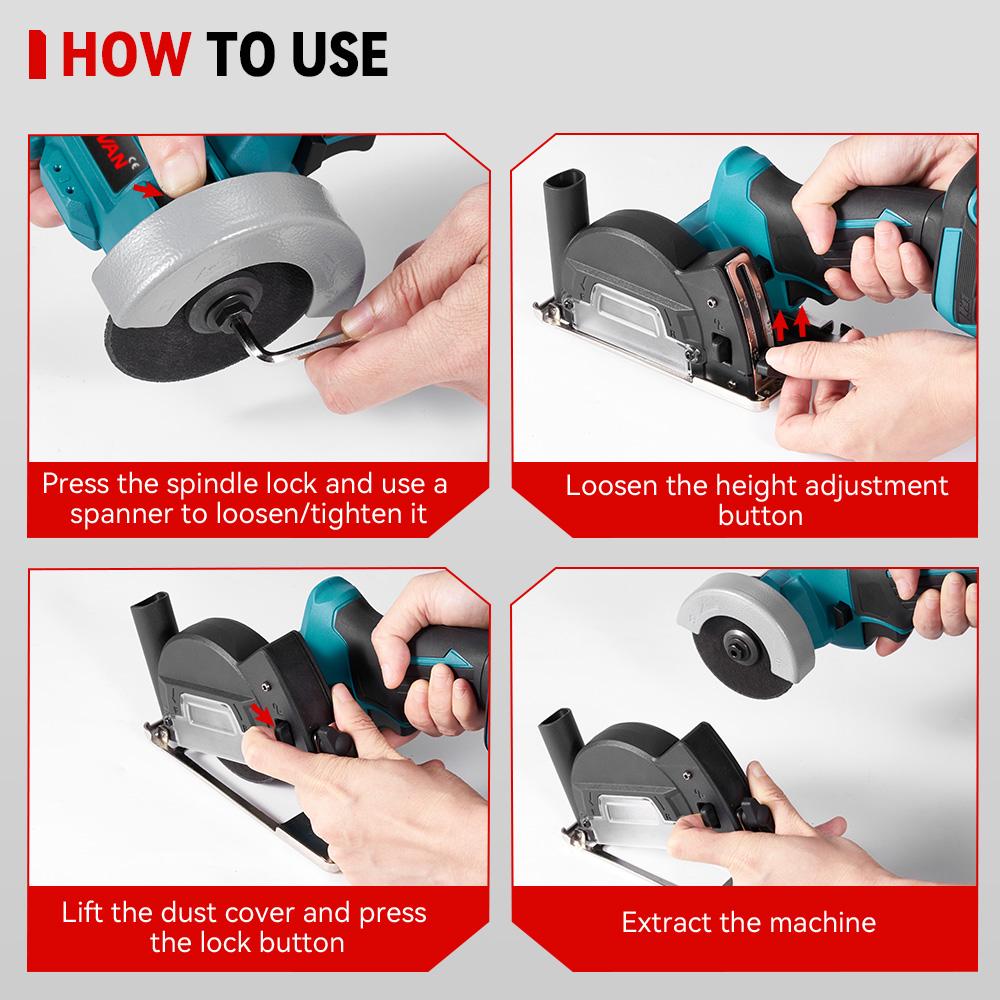 HOW TO USE

Press the spindle lock and use a spanner to loosen/tighten it

Loosen the height adjustment button

Lift the dust cover and press the lock button

Extract the machine