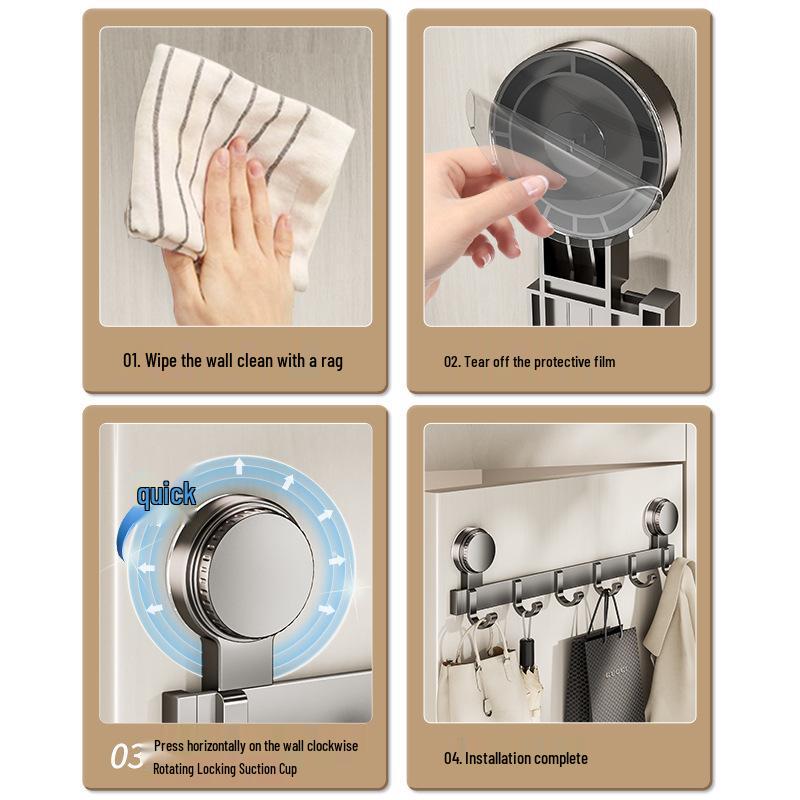 01. Wipe the wall clean with a rag

02. Tear off the protective film

quick

03 Press horizontally on the wall clockwise Rotating Locking Suction Cup

04. Installation complete