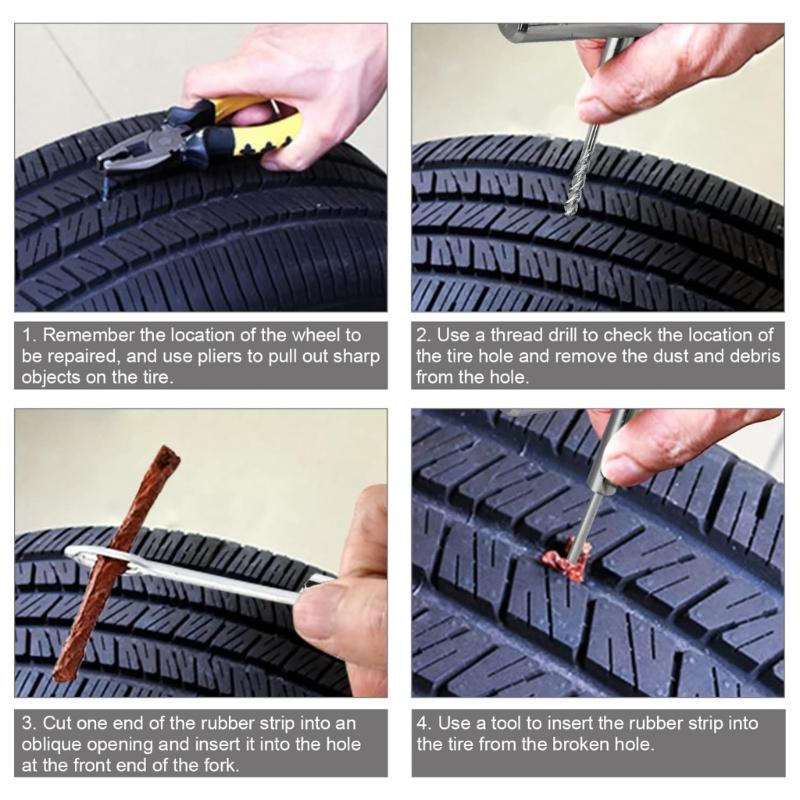 1. Remember the location of the wheel to be repaired, and use pliers to pull out sharp objects on the tire.

2. Use a thread drill to check the location of the tire hole and remove the dust and debris from the hole.

3. Cut one end of the rubber strip into an oblique opening and insert it into the hole at the front end of the fork.

4. Use a tool to insert the rubber strip into the tire from the broken hole.