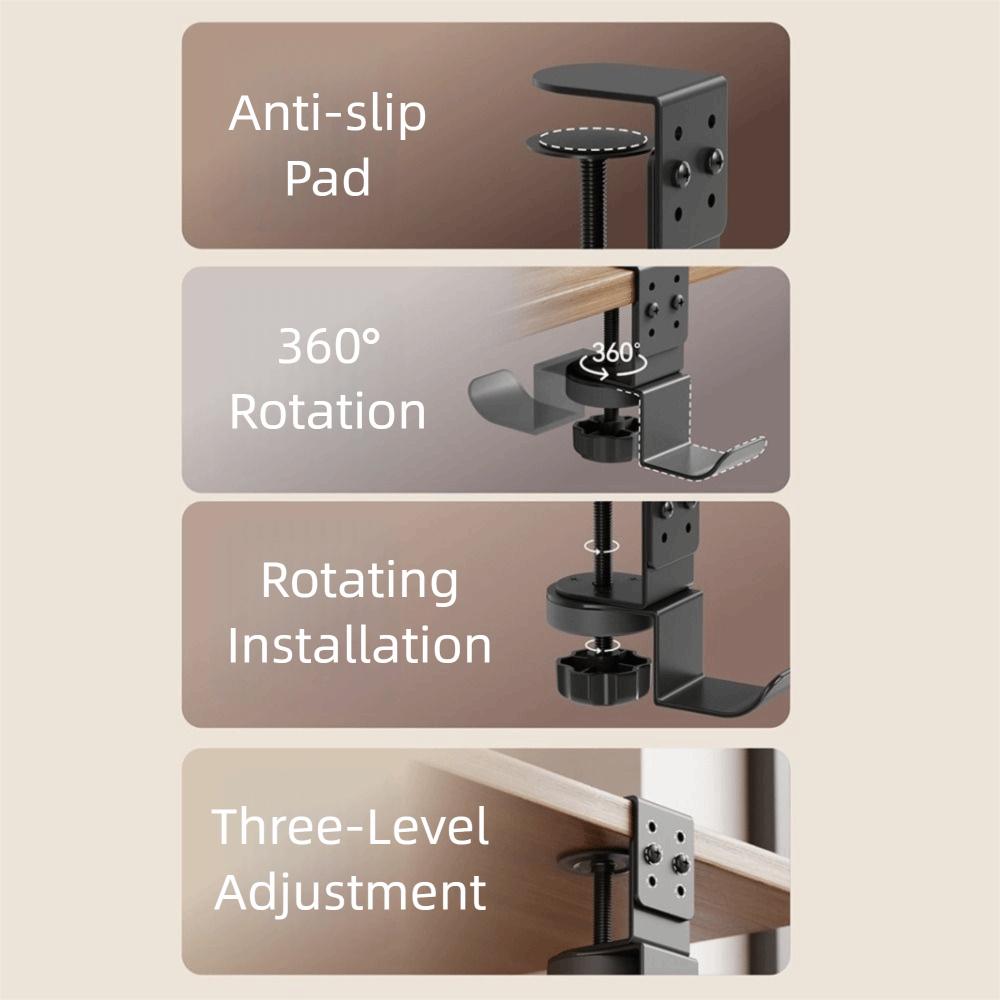 Anti-slip Pad

360° Rotation

360°

Rotating Installation

Three-Level Adjustment