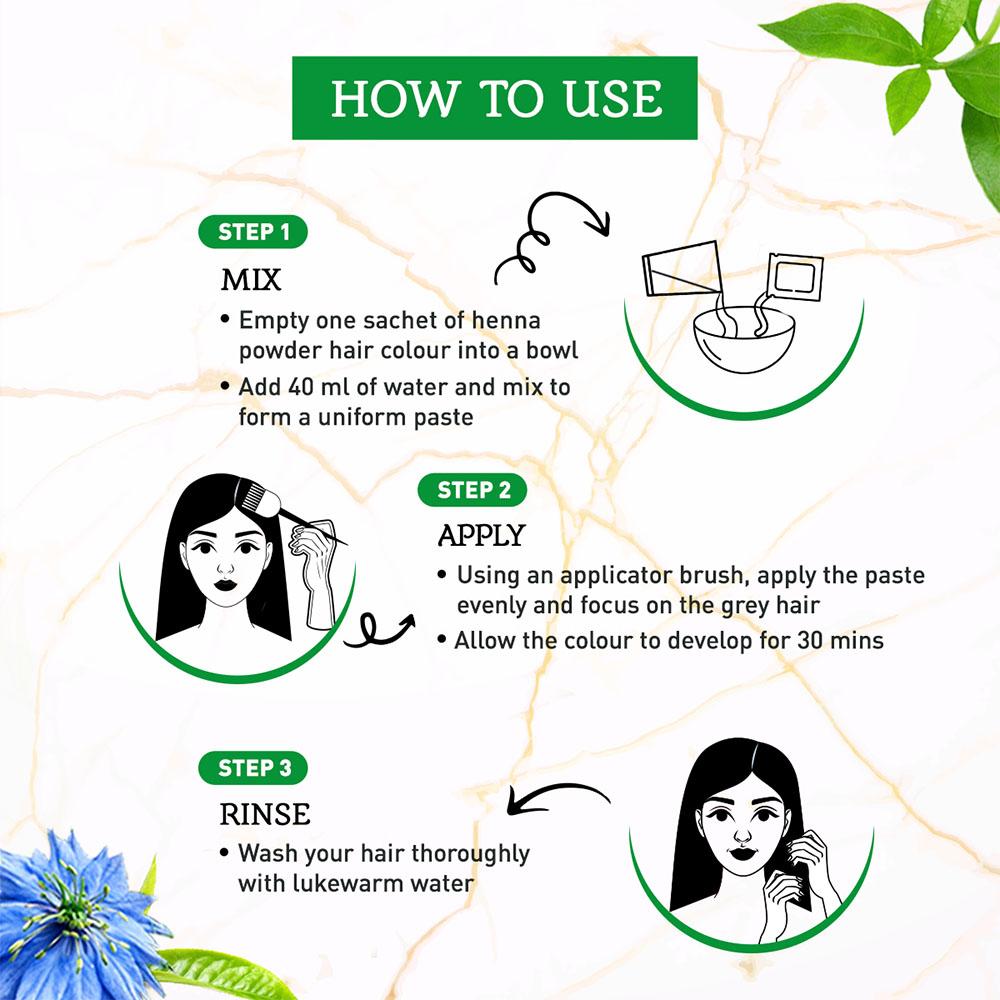 HOW TO USE

STEP 1

MIX

• Empty one sachet of henna powder hair colour into a bowl

• Add 40 ml of water and mix to form a uniform paste

STEP 2

APPLY

• Using an applicator brush, apply the paste evenly and focus on the grey hair

• Allow the colour to develop for 30 mins

STEP 3

RINSE

• Wash your hair thoroughly with lukewarm water