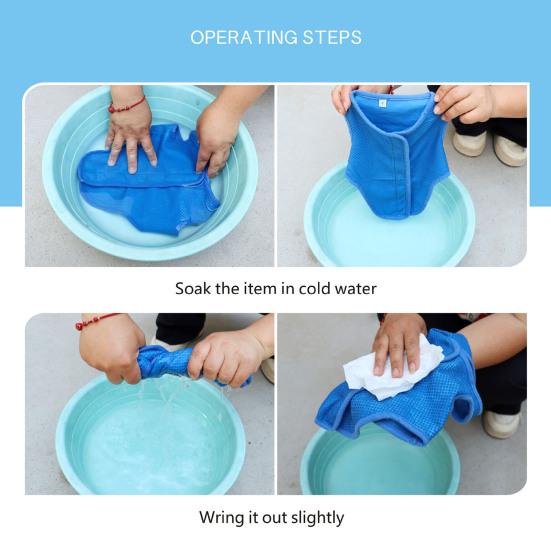 OPERATING STEPS

Soak the item in cold water

Wring it out slightly