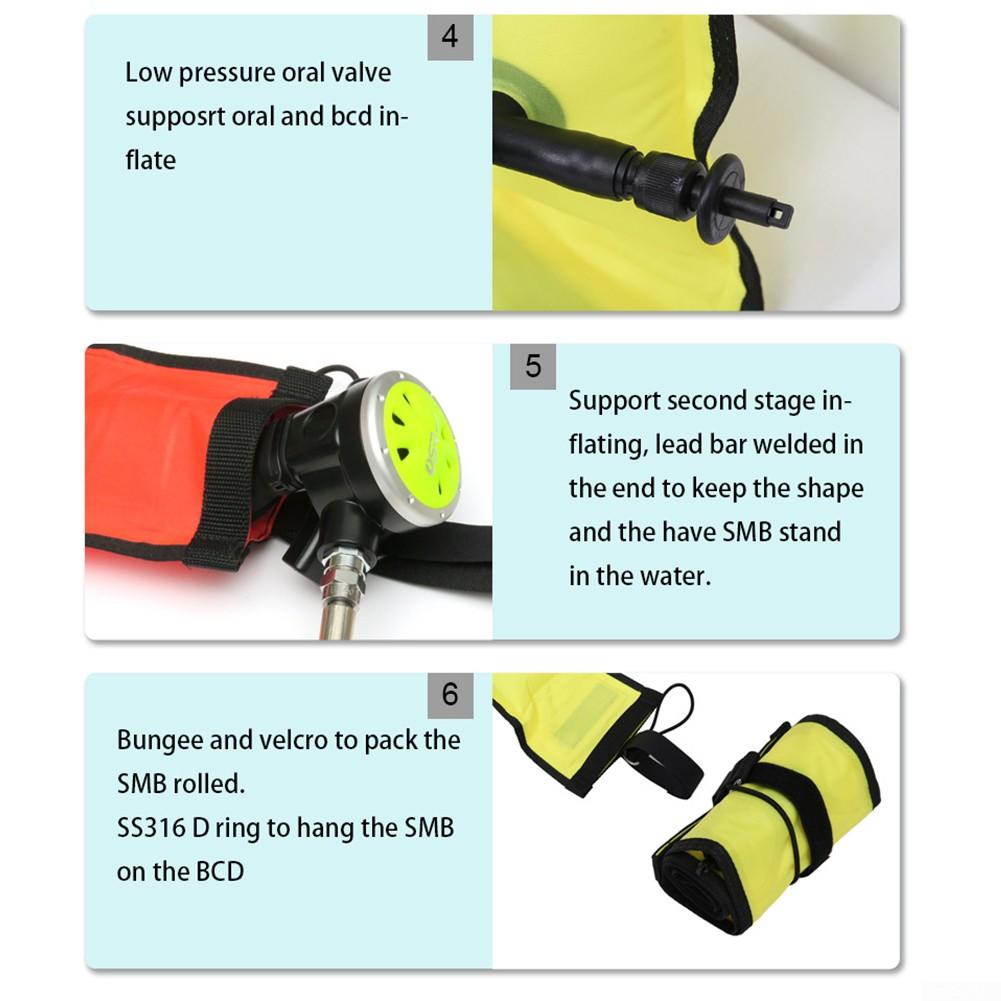 4

Low pressure oral valve supposrt oral and bcd inflate

5

Support second stage inflating, lead bar welded in the end to keep the shape and the have SMB stand in the water.

6

Bungee and velcro to pack the SMB rolled.
SS316 D ring to hang the SMB on the BCD