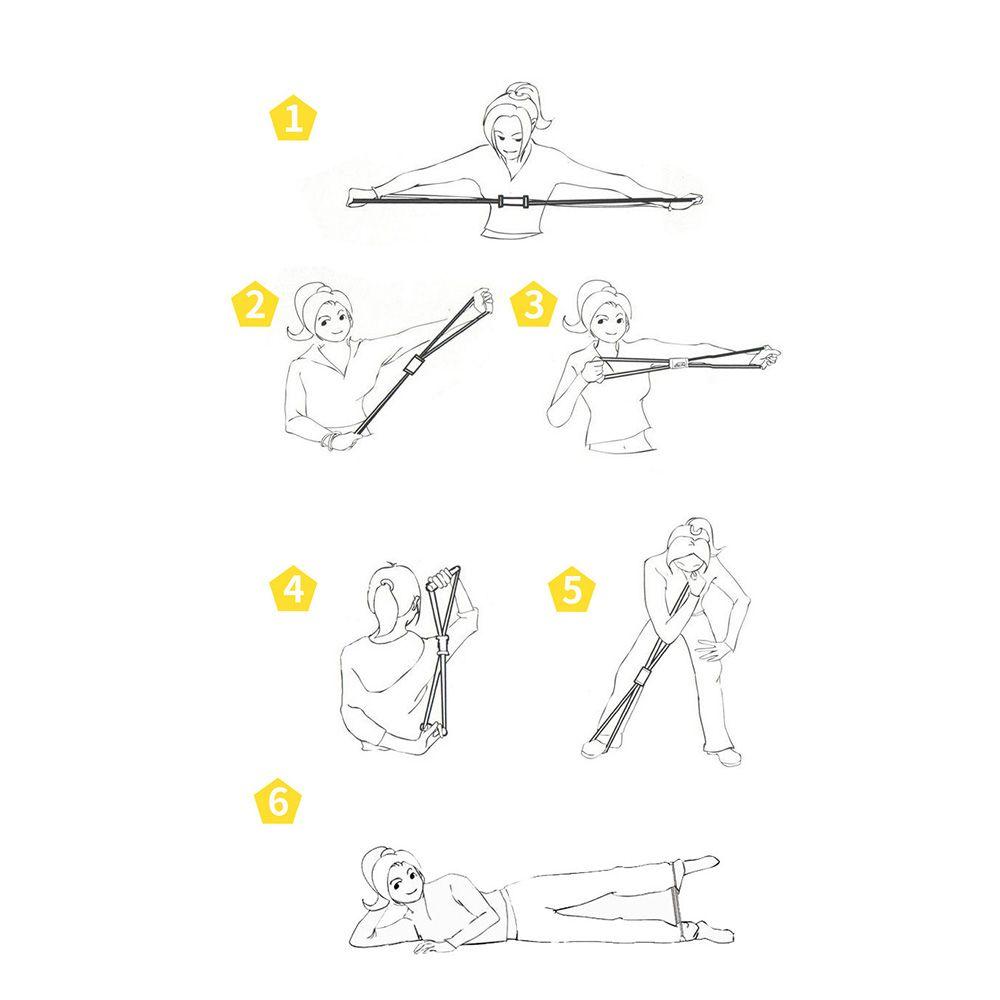 1

2

3

4

5

6