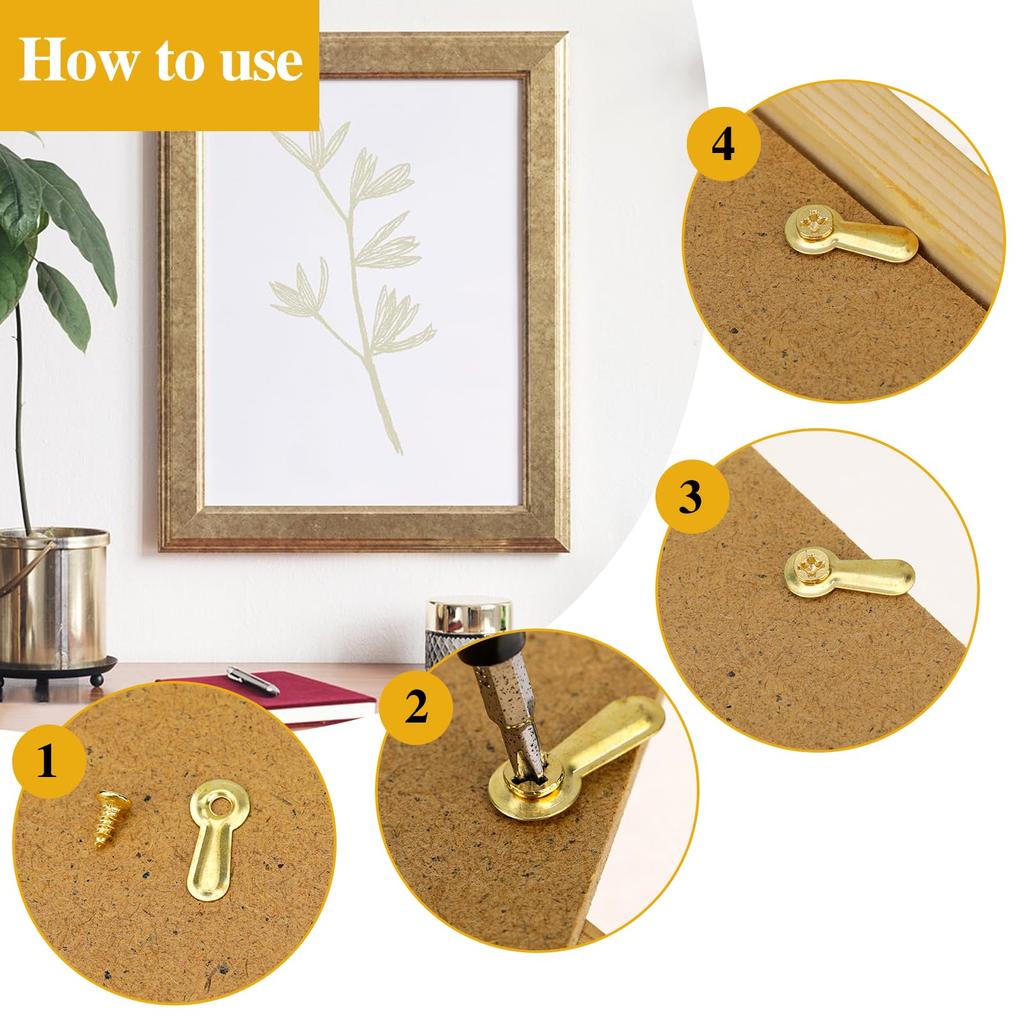 How to use

4

3

1

2