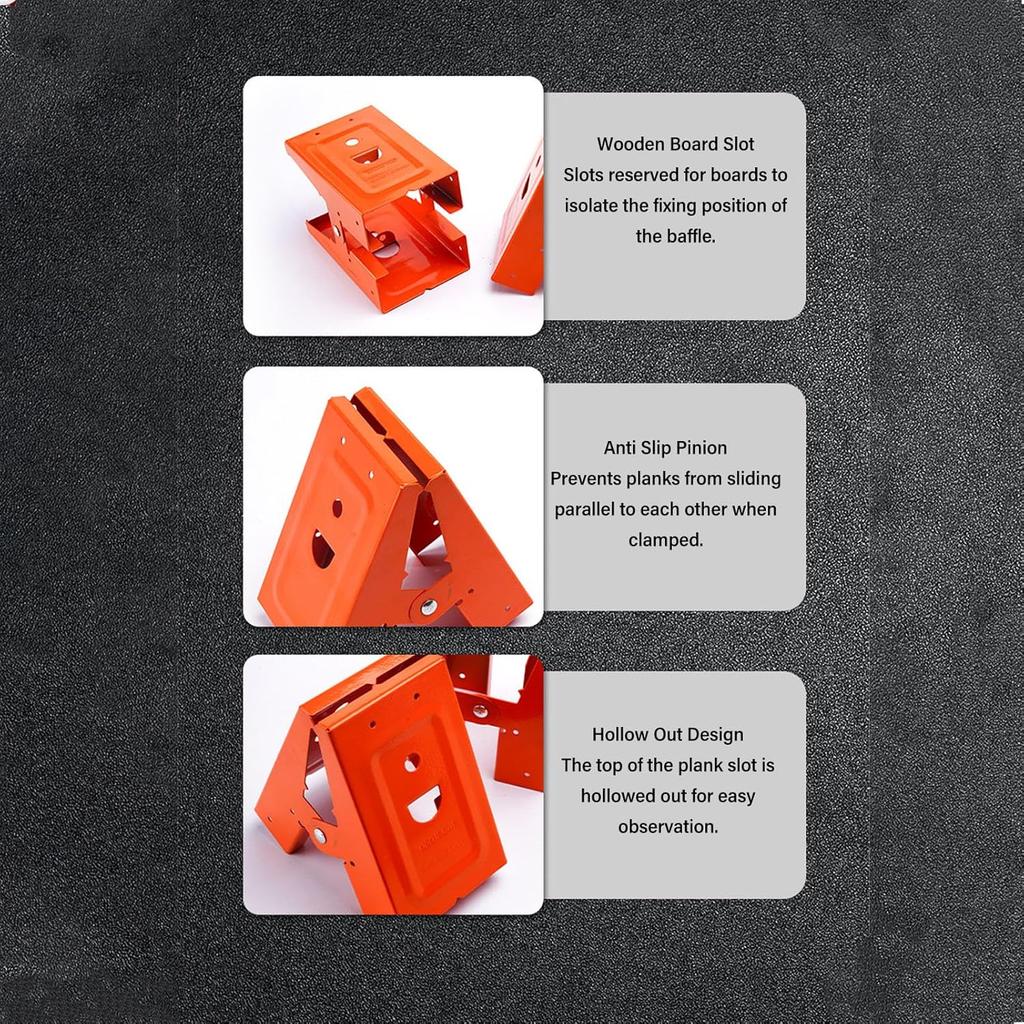 Wooden Board Slot
Slots reserved for boards to isolate the fixing position of the baffle.

Anti Slip Pinion
Prevents planks from sliding parallel to each other when clamped.

Hollow Out Design
The top of the plank slot is hollowed out for easy observation.