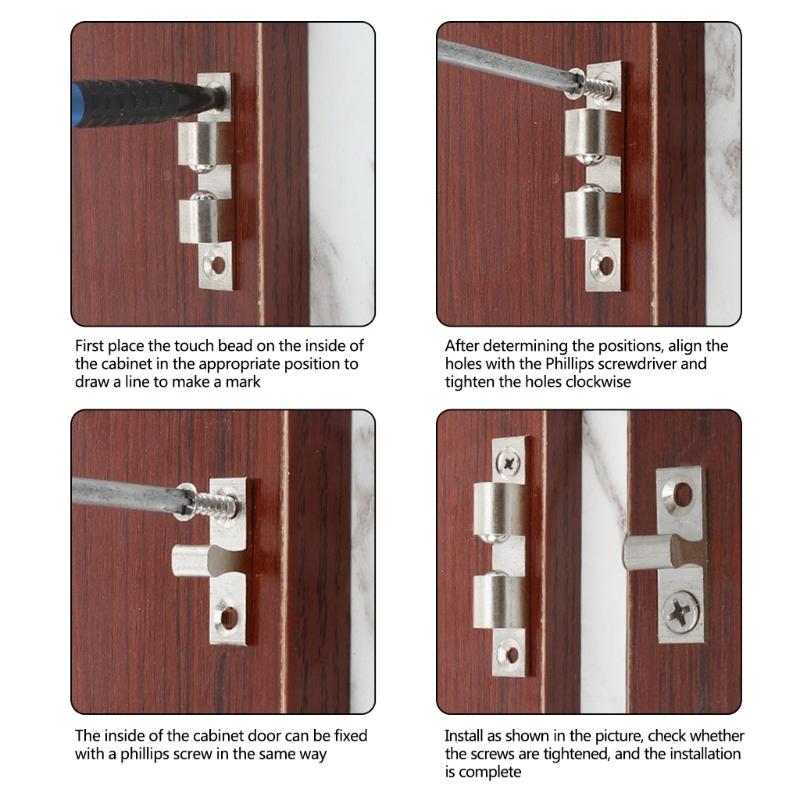 First place the touch bead on the inside of the cabinet in the appropriate position to draw a line to make a mark

After determining the positions, align the holes with the Phillips screwdriver and tighten the holes clockwise

The inside of the cabinet door can be fixed with a phillips screw in the same way

Install as shown in the picture, check whether the screws are tightened, and the installation is complete