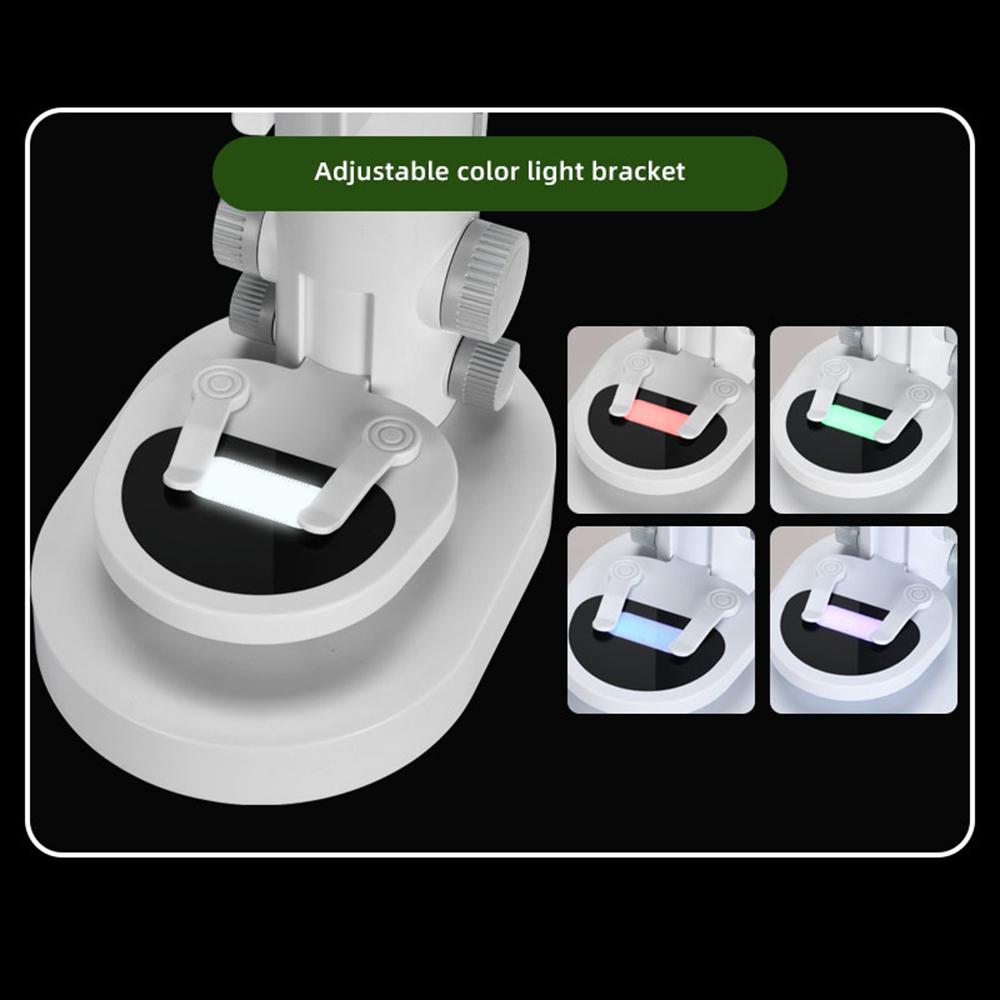 Adjustable color light bracket