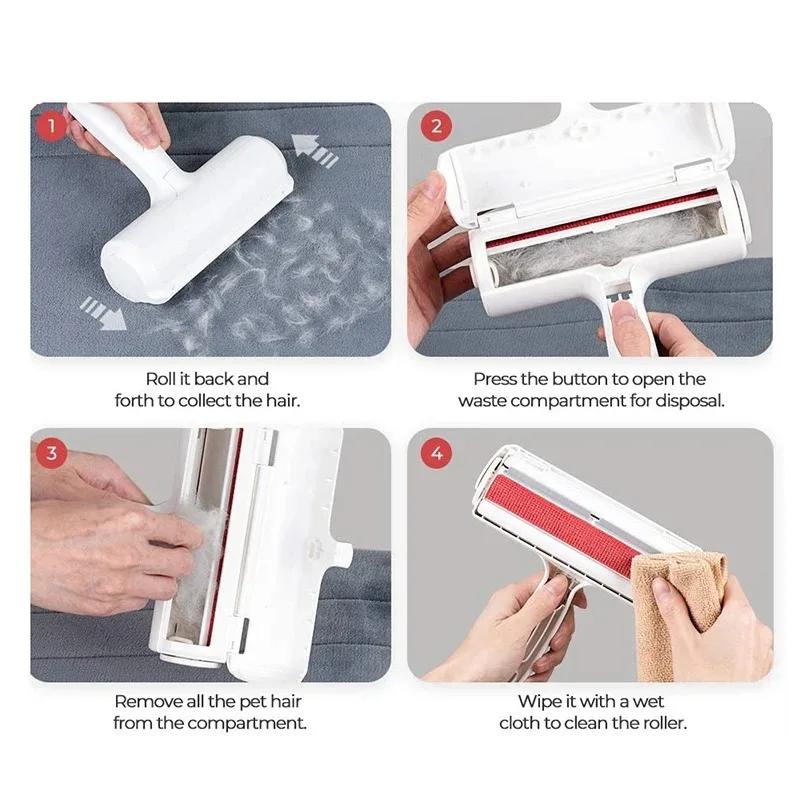 1

Roll it back and forth to collect the hair.

2

Press the button to open the waste compartment for disposal.

3

Remove all the pet hair from the compartment.

4

Wipe it with a wet cloth to clean the roller.