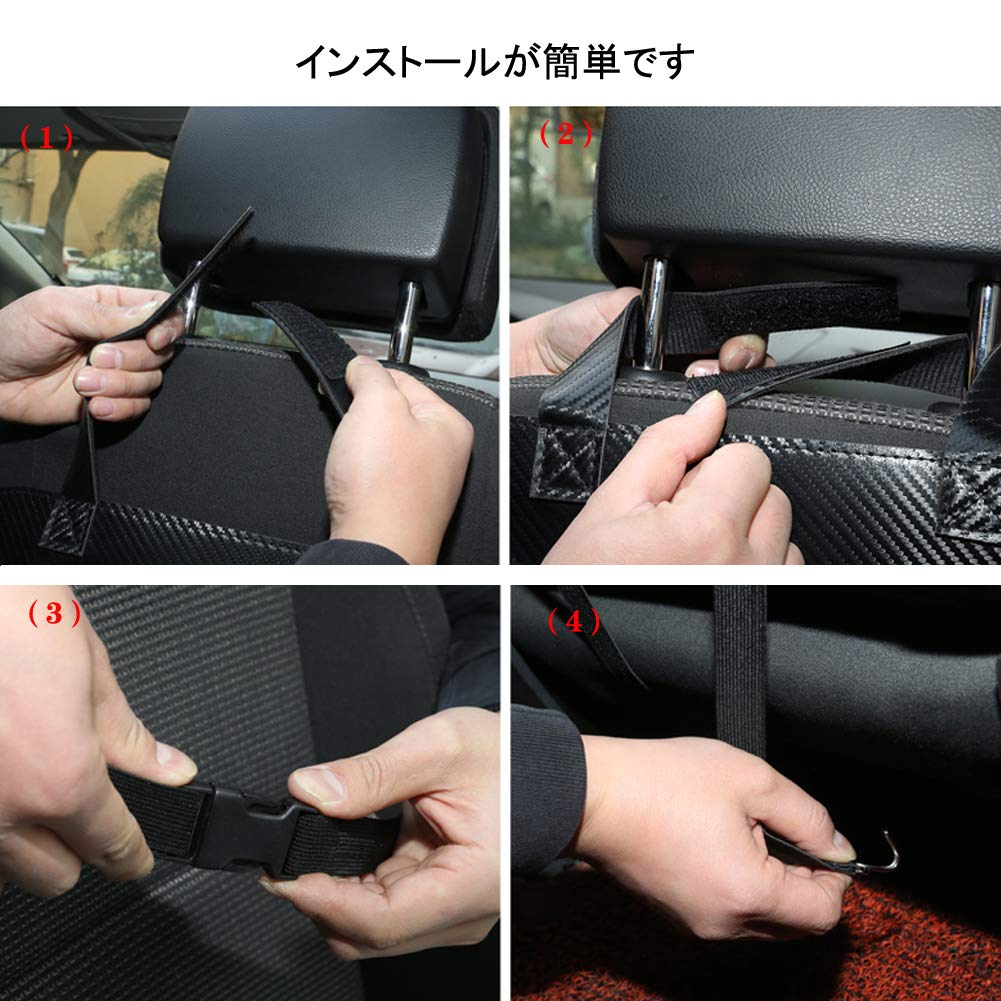 インストールが簡単です

（1）

（2）

（3）

（4）