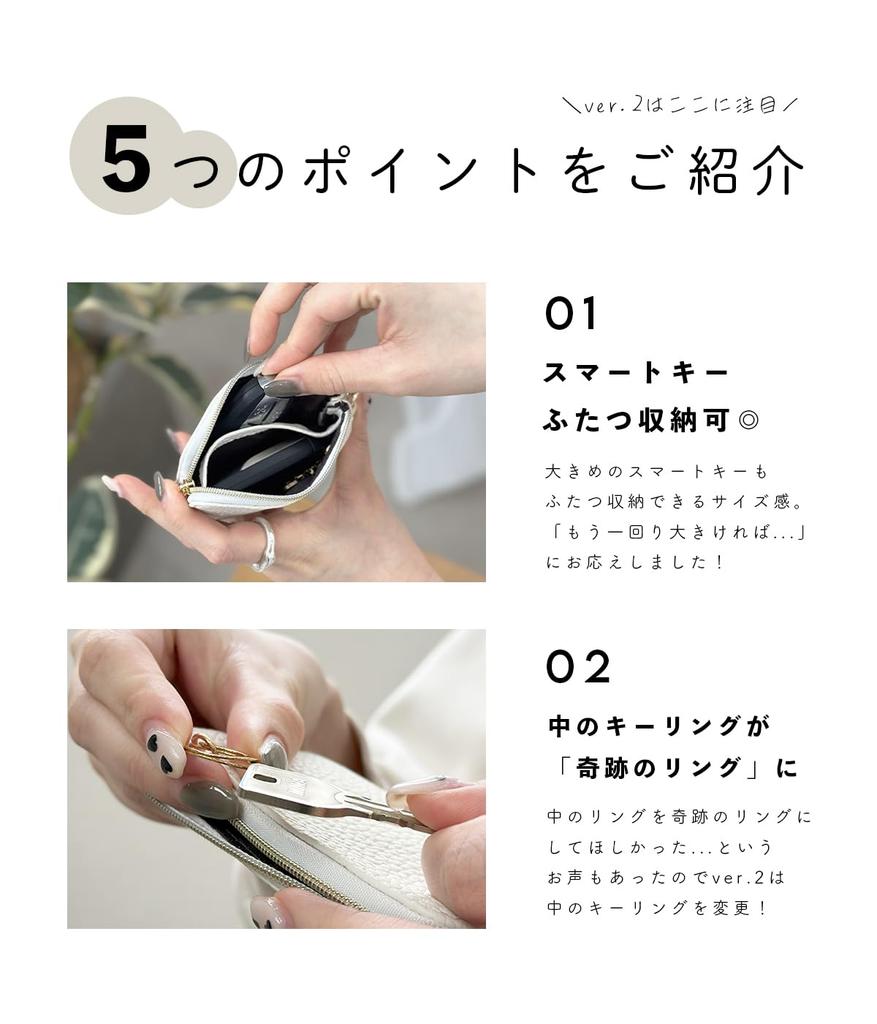 ＼ver.2はここに注目／

5つのポイントをご紹介

01

スマートキー
ふたつ収納可◎

大きめのスマートキーも
ふたつ収納できるサイズ感。
「もう一回り大きければ...」
にお応えしました！

02

中のキーリングが
「奇跡のリング」に

中のリングを奇跡のリングに
してほしかった...という
お声もあったのでver.2は
中のキーリングを変更！