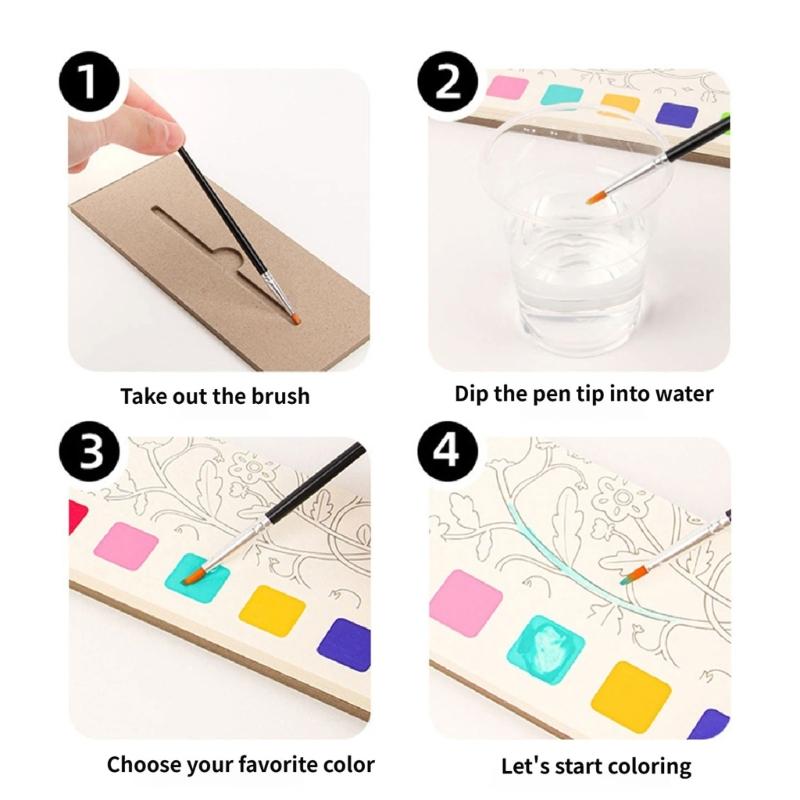 1

Take out the brush

2

Dip the pen tip into water

3

Choose your favorite color

4

Let's start coloring