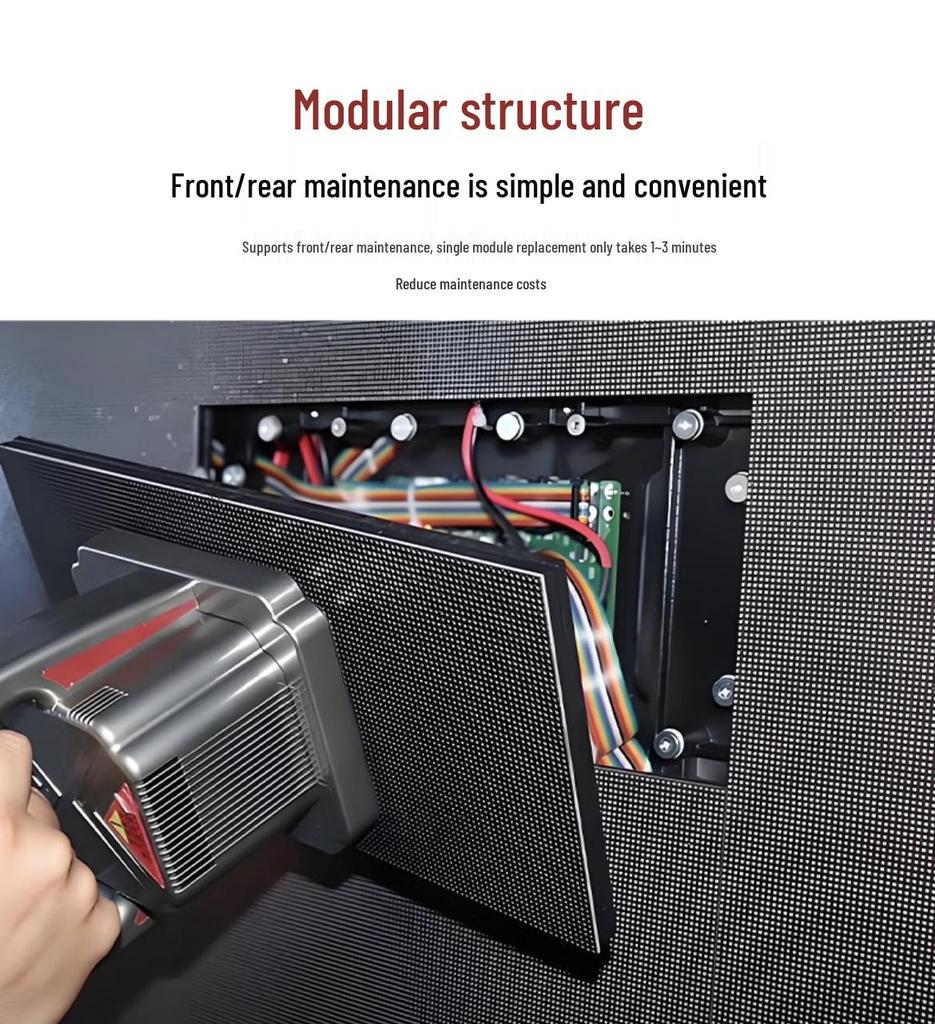 Modular structure

Front/rear maintenance is simple and convenient

Supports front/rear maintenance, single module replacement only takes 1~3 minutes

Reduce maintenance costs