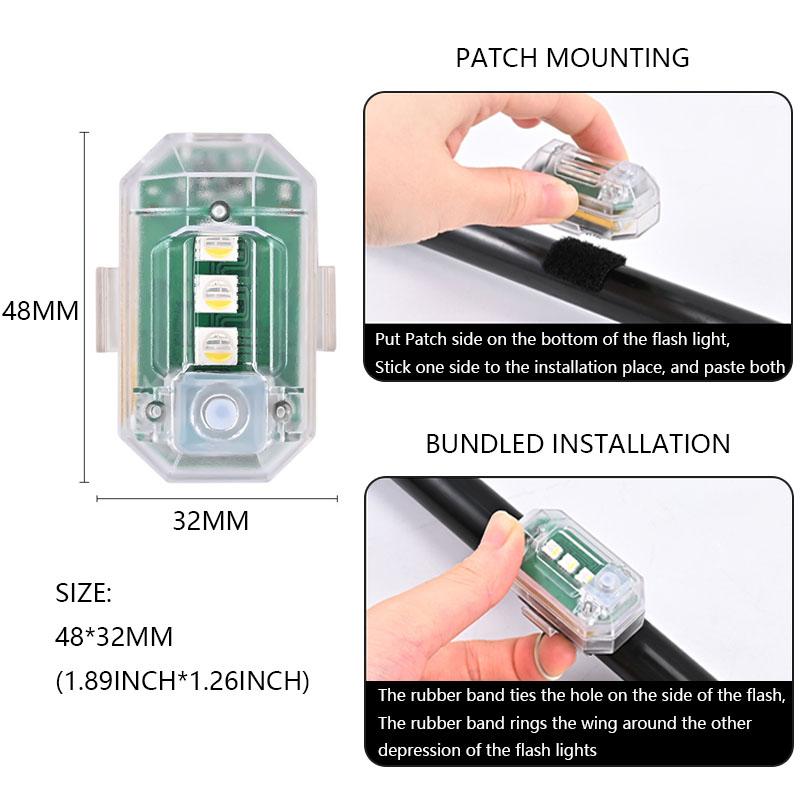 48MM

32MM

SIZE:
48*32MM
(1.89INCH*1.26INCH)

PATCH MOUNTING

Put Patch side on the bottom of the flash light,
Stick one side to the installation place, and paste both

BUNDLED INSTALLATION

The rubber band ties the hole on the side of the flash,
The rubber band rings the wing around the other depression of the flash lights