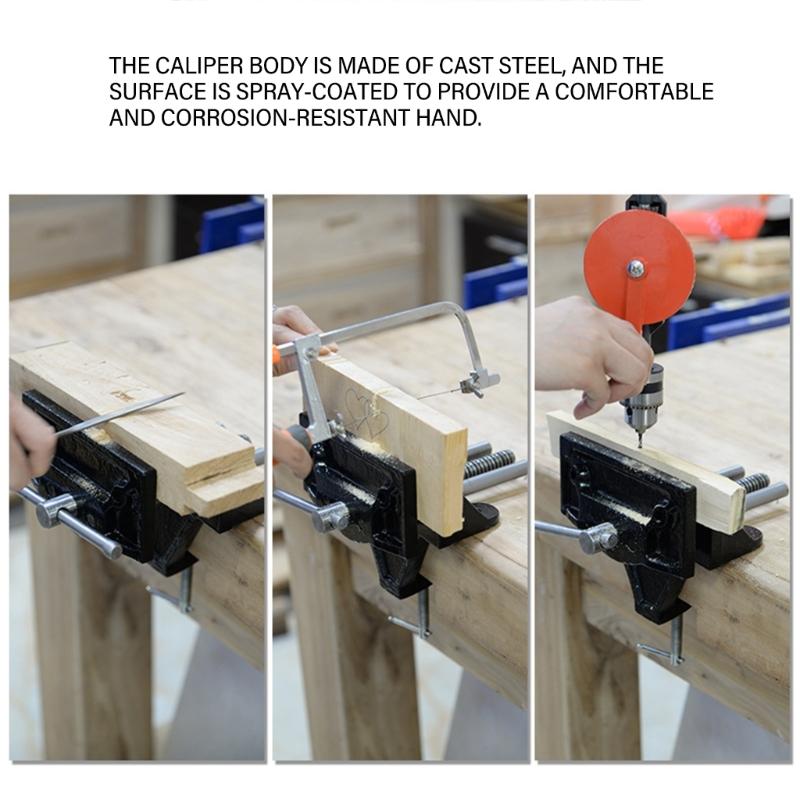 THE CALIPER BODY IS MADE OF CAST STEEL, AND THE SURFACE IS SPRAY-COATED TO PROVIDE A COMFORTABLE AND CORROSION-RESISTANT HAND.