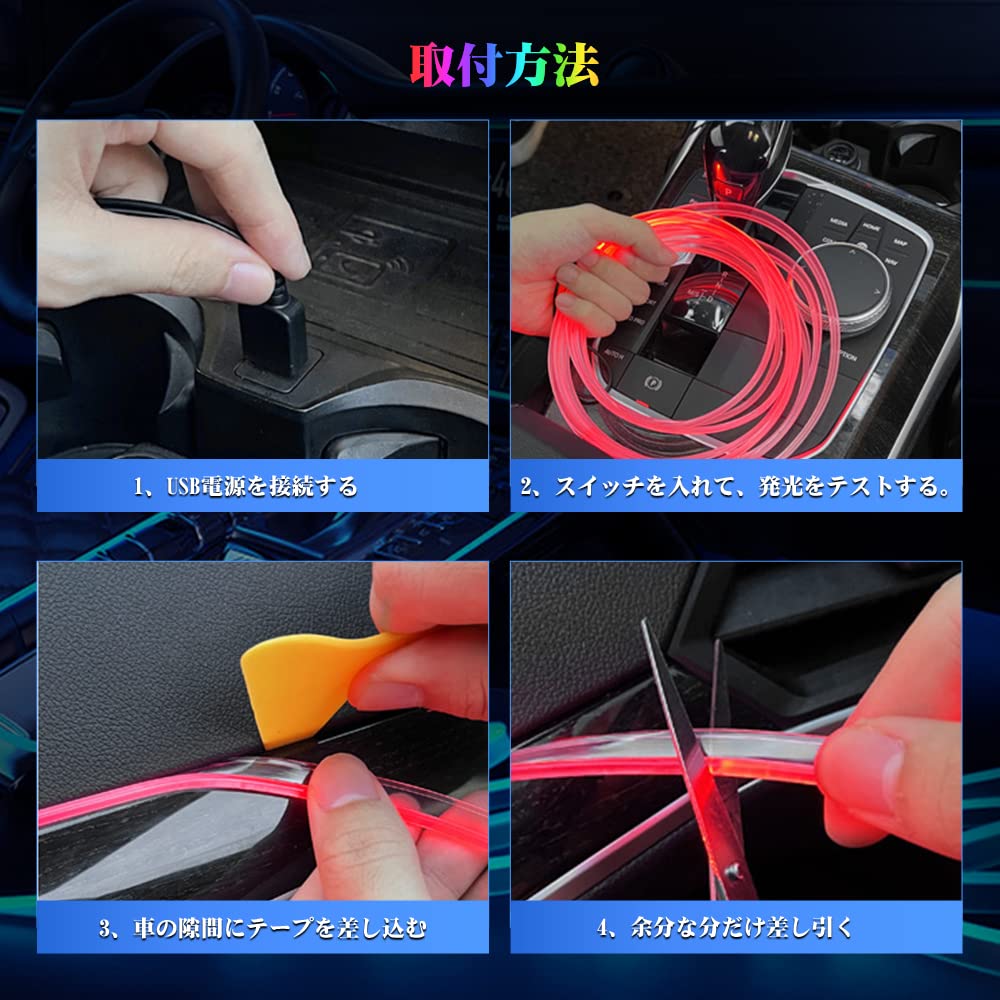 取付方法

1、USB電源を接続する

2、スイッチを入れて、発光をテストする。

3、車の隙間にテープを差し込む

4、余分な分だけ差し引く