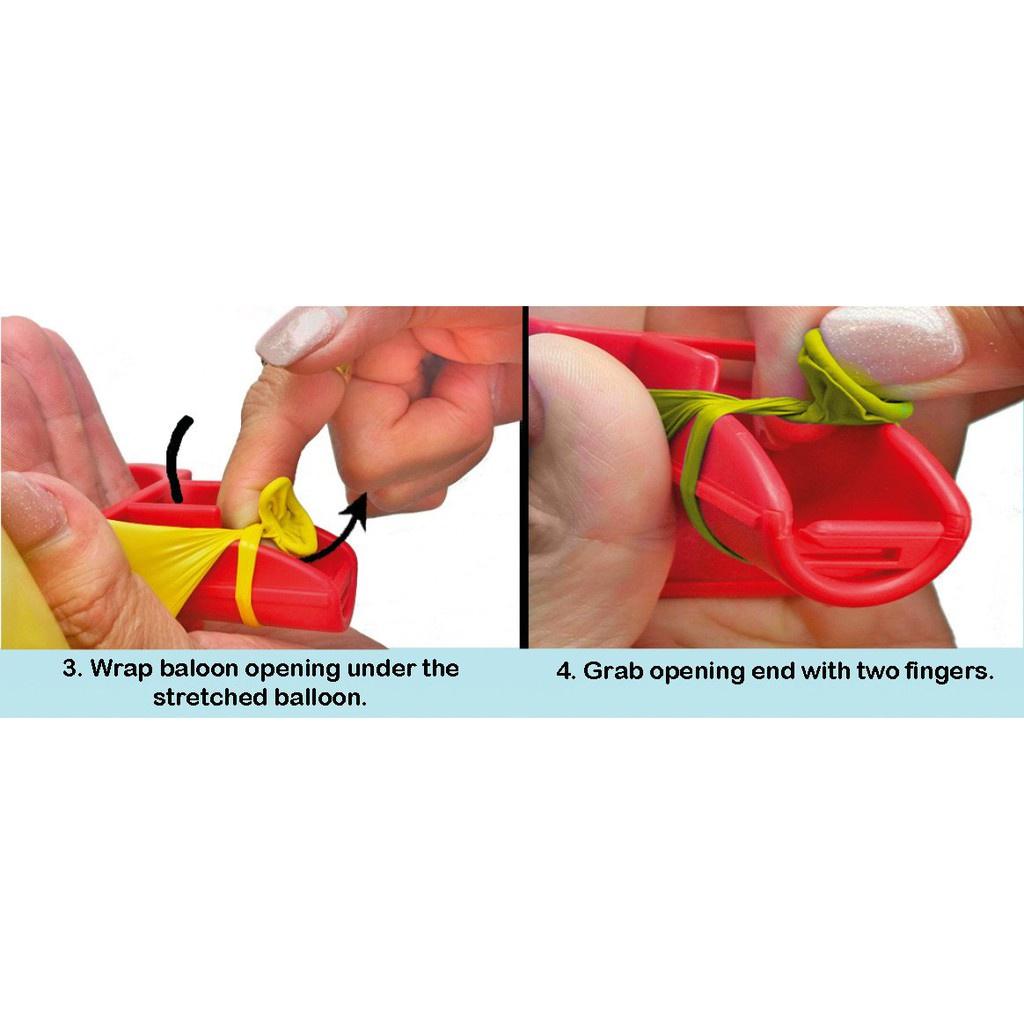 3. Wrap baloon opening under the stretched balloon.

4. Grab opening end with two fingers.