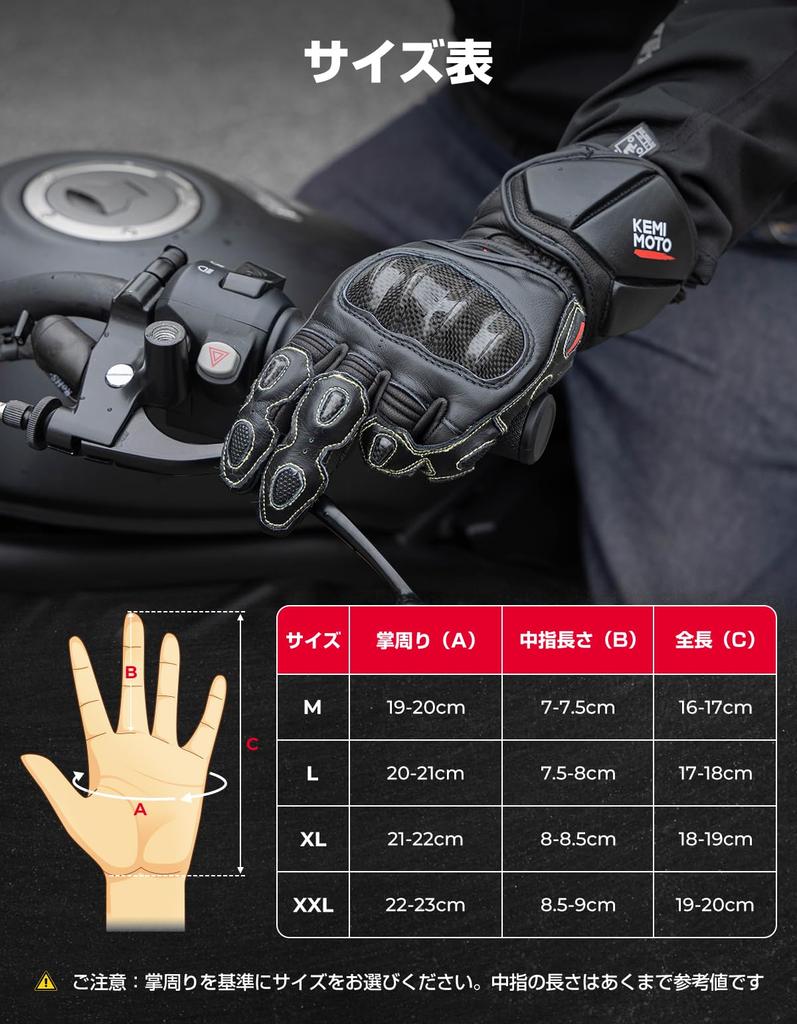 サイズ表

KEMI MOTO

B

C

A

| サイズ | 掌周り（A） | 中指長さ（B） | 全長（C） |
|---|---|---|---|
| M | 19-20cm | 7-7.5cm | 16-17cm |
| L | 20-21cm | 7.5-8cm | 17-18cm |
| XL | 21-22cm | 8-8.5cm | 18-19cm |
| XXL | 22-23cm | 8.5-9cm | 19-20cm |

ご注意：掌周りを基準にサイズをお選びください。中指の長さはあくまで参考値です