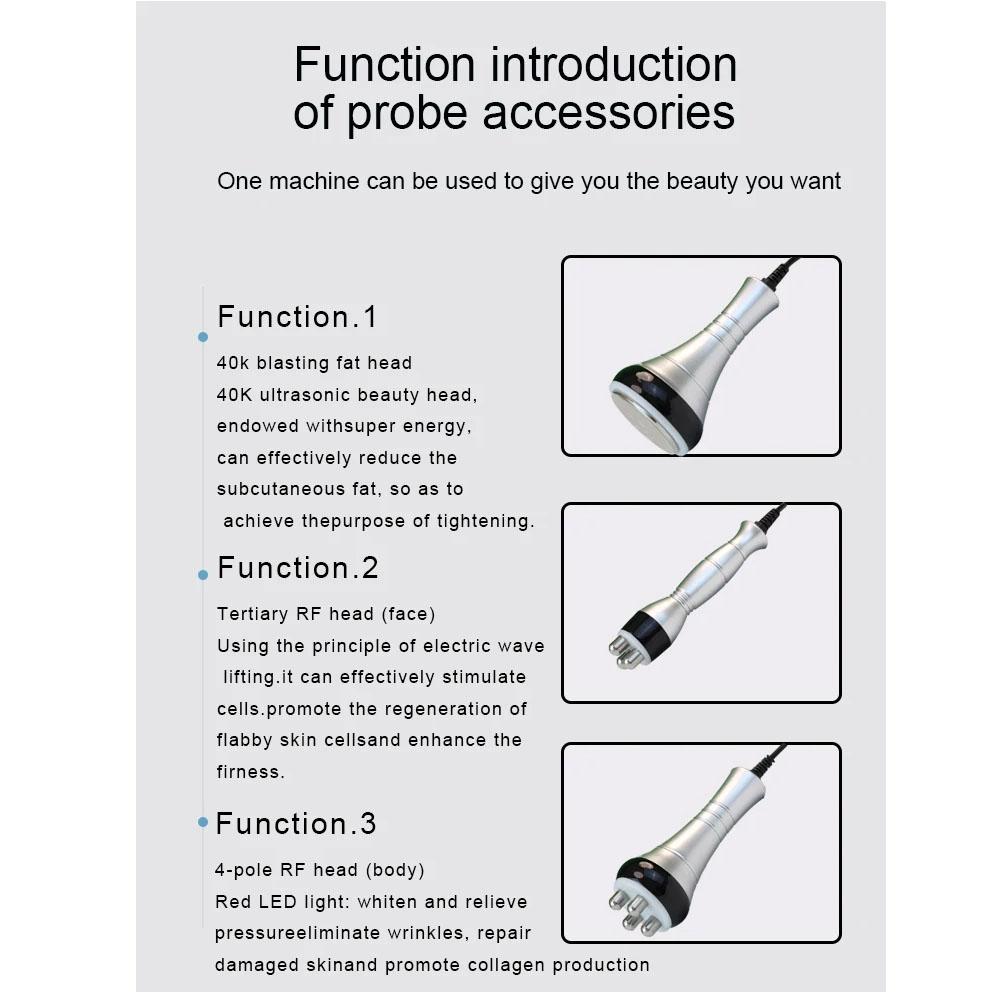 Function introduction of probe accessories

One machine can be used to give you the beauty you want

Function.1

40k blasting fat head
40K ultrasonic beauty head, endowed withsuper energy, can effectively reduce the subcutaneous fat, so as to achieve thepurpose of tightening.

Function.2

Tertiary RF head (face)
Using the principle of electric wave lifting.it can effectively stimulate cells.promote the regeneration of flabby skin cellsand enhance the firness.

Function.3

4-pole RF head (body)
Red LED light: whiten and relieve pressureeliminate wrinkles, repair damaged skinand promote collagen production