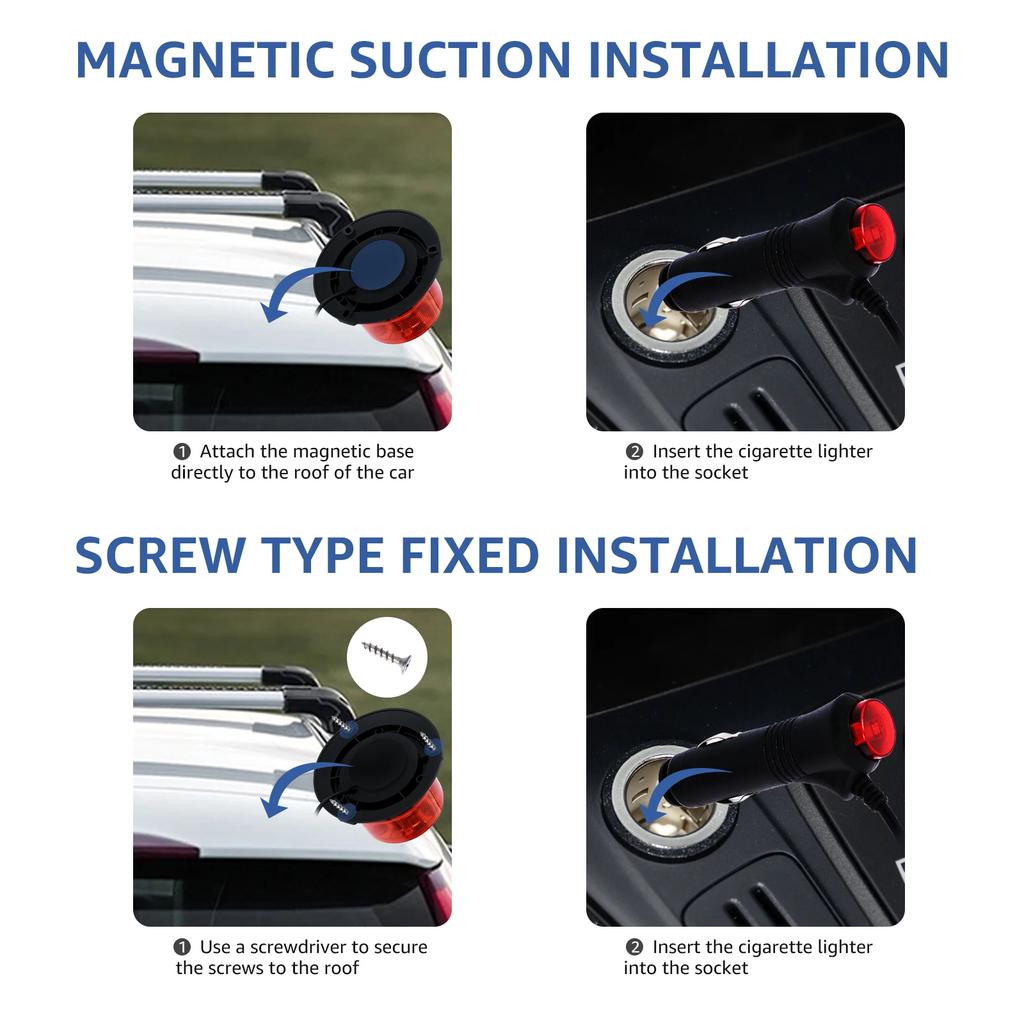 MAGNETIC SUCTION INSTALLATION

❶ Attach the magnetic base directly to the roof of the car

❷ Insert the cigarette lighter into the socket

SCREW TYPE FIXED INSTALLATION

❶ Use a screwdriver to secure the screws to the roof

❷ Insert the cigarette lighter into the socket