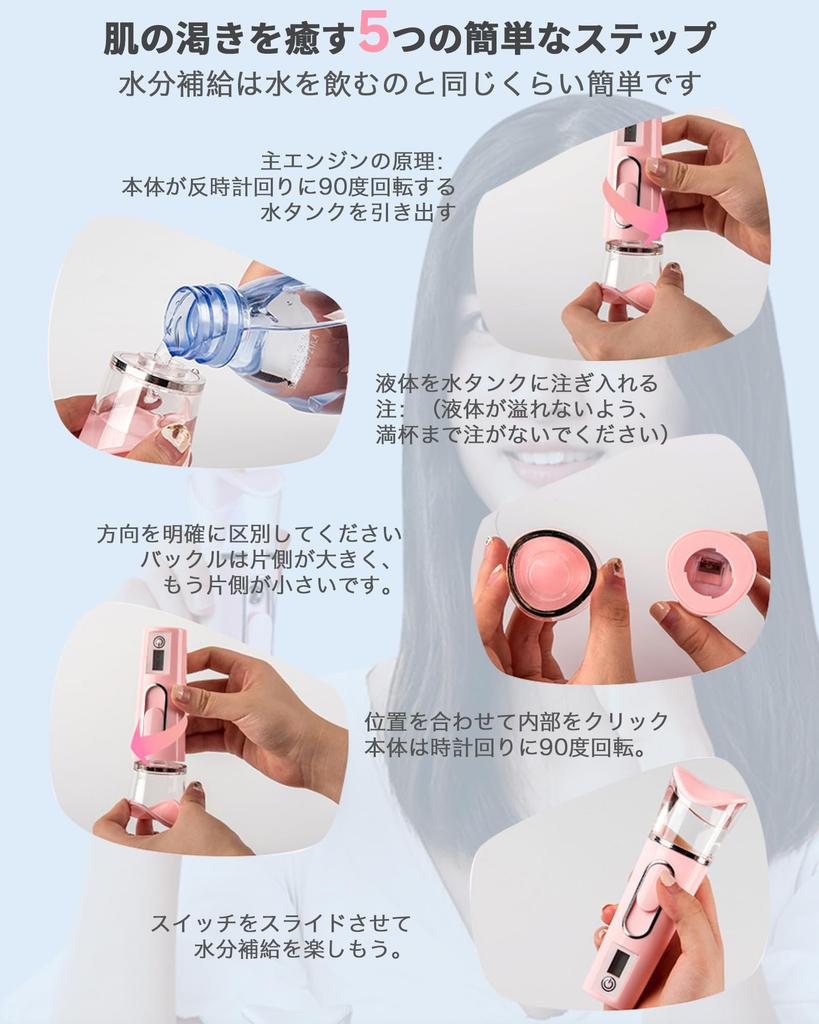 肌の渇きを癒す5つの簡単なステップ
水分補給は水を飲むのと同じくらい簡単です

主エンジンの原理:
本体が反時計回りに90度回転する
水タンクを引き出す

液体を水タンクに注ぎ入れる
注:（液体が溢れないよう、
満杯まで注がないでください）

方向を明確に区別してください
バックルは片側が大きく、
もう片側が小さいです。

位置を合わせて内部をクリック
本体は時計回りに90度回転。

スイッチをスライドさせて
水分補給を楽しもう。