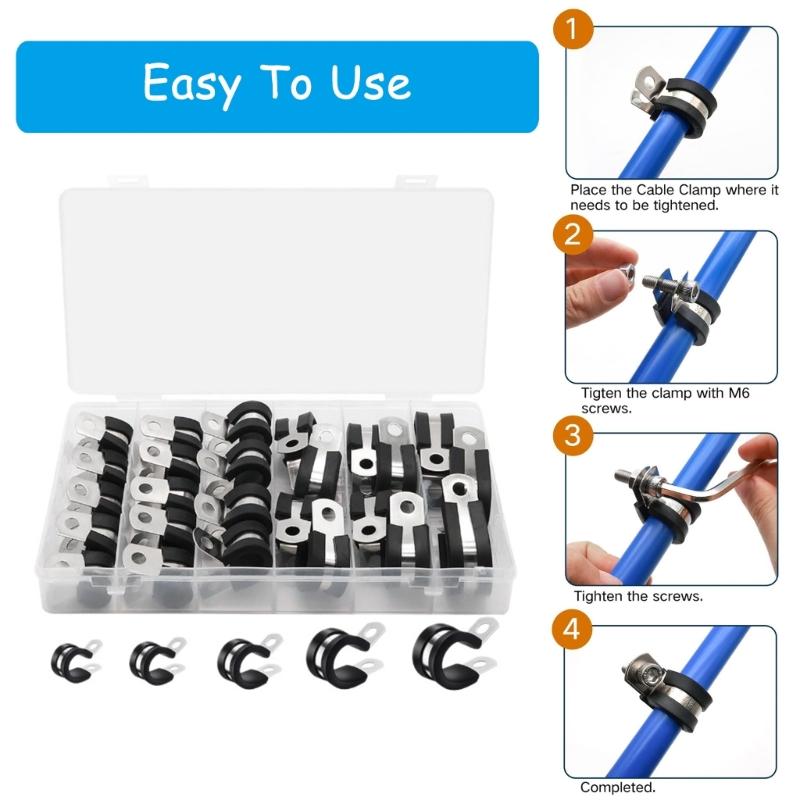 Easy To Use

1

Place the Cable Clamp where it needs to be tightened.

2

Tigten the clamp with M6 screws.

3

Tighten the screws.

4

Completed.