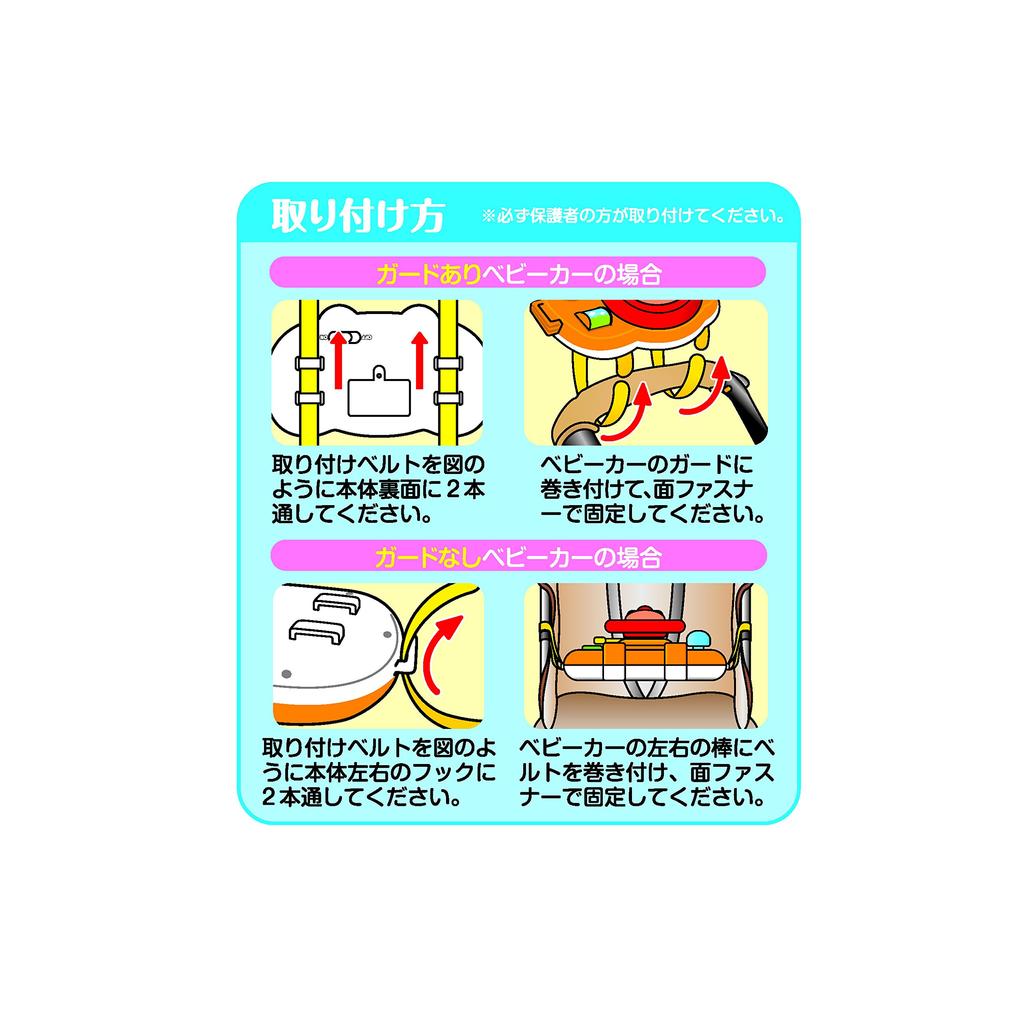 取り付け方 ※必ず保護者の方が取り付けてください。

ガードありベビーカーの場合

取り付けベルトを図のように本体裏面に２本通してください。

ベビーカーのガードに巻き付けて､面ファスナーで固定してください。

ガードなしベビーカーの場合

取り付けベルトを図のように本体左右のフックに２本通してください。

ベビーカーの左右の棒にベルトを巻き付け、面ファスナーで固定してください。