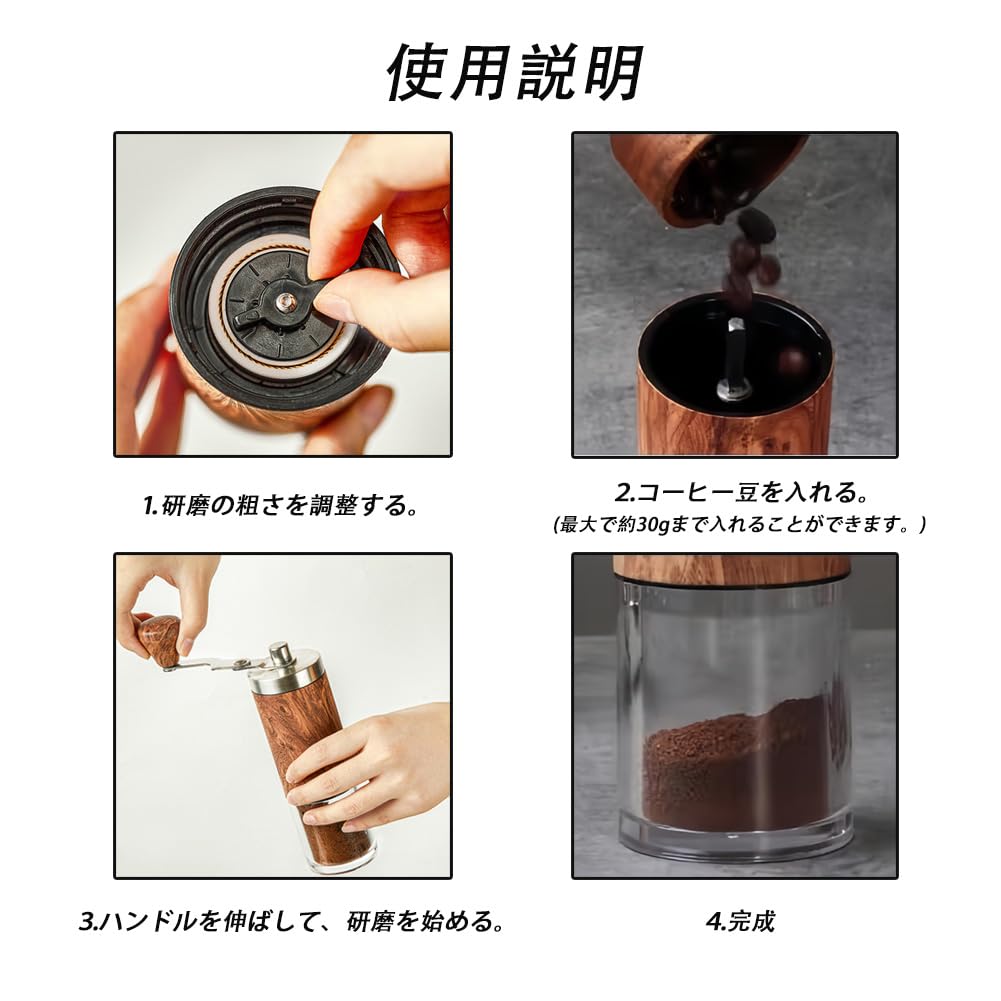 使用説明

1.研磨の粗さを調整する。

2.コーヒー豆を入れる。
(最大で約30gまで入れることができます。)

3.ハンドルを伸ばして、研磨を始める。

4.完成