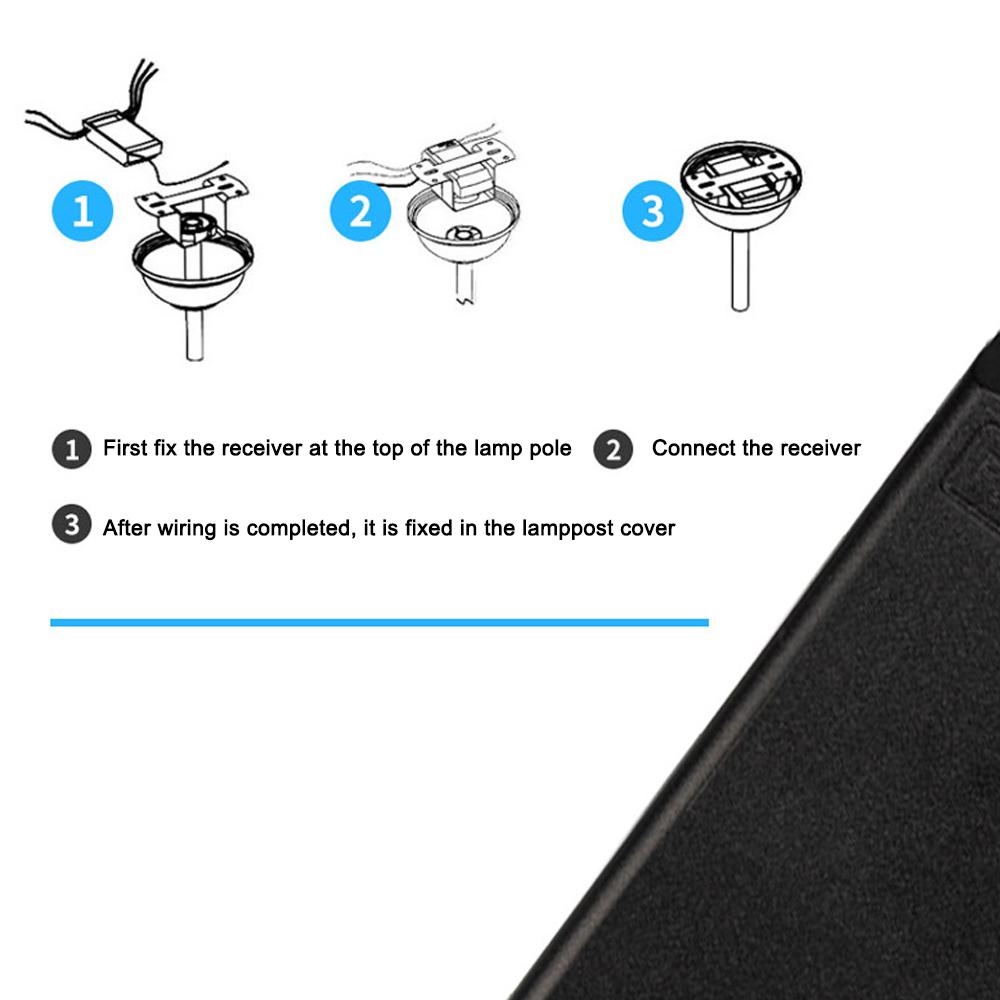 1

2

3

1 First fix the receiver at the top of the lamp pole 2 Connect the receiver

3 After wiring is completed, it is fixed in the lamppost cover