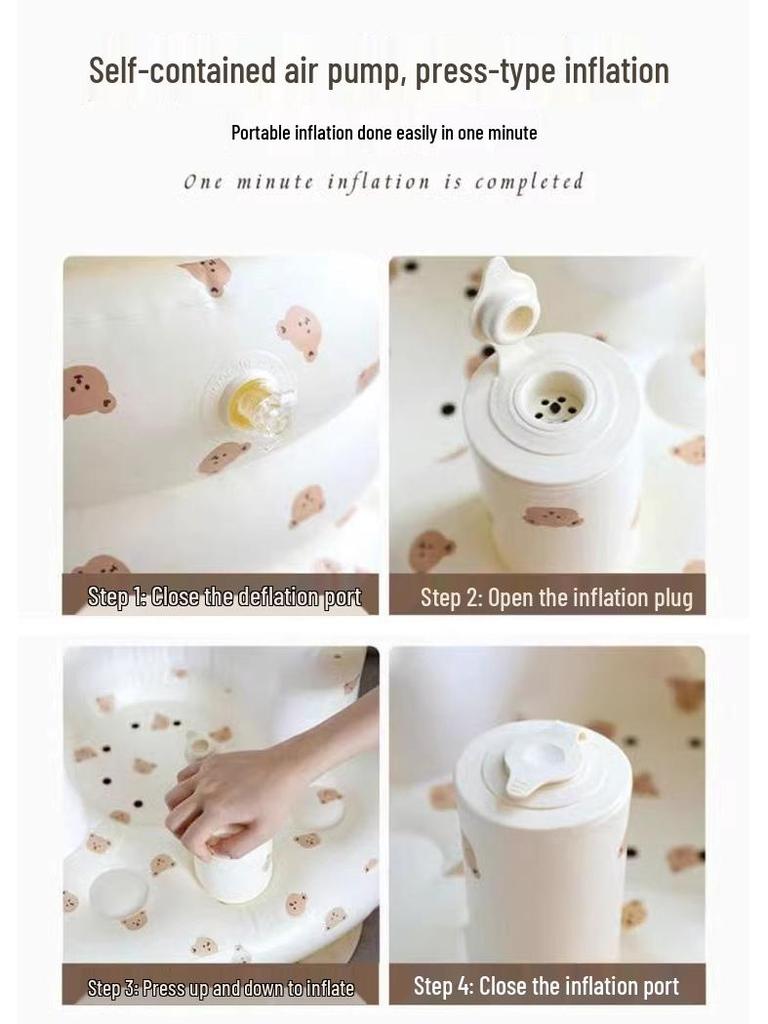 Self-contained air pump, press-type inflation

Portable inflation done easily in one minute

One minute inflation is completed

Step 1: Close the deflation port

Step 2: Open the inflation plug

Step 3: Press up and down to inflate

Step 4: Close the inflation port