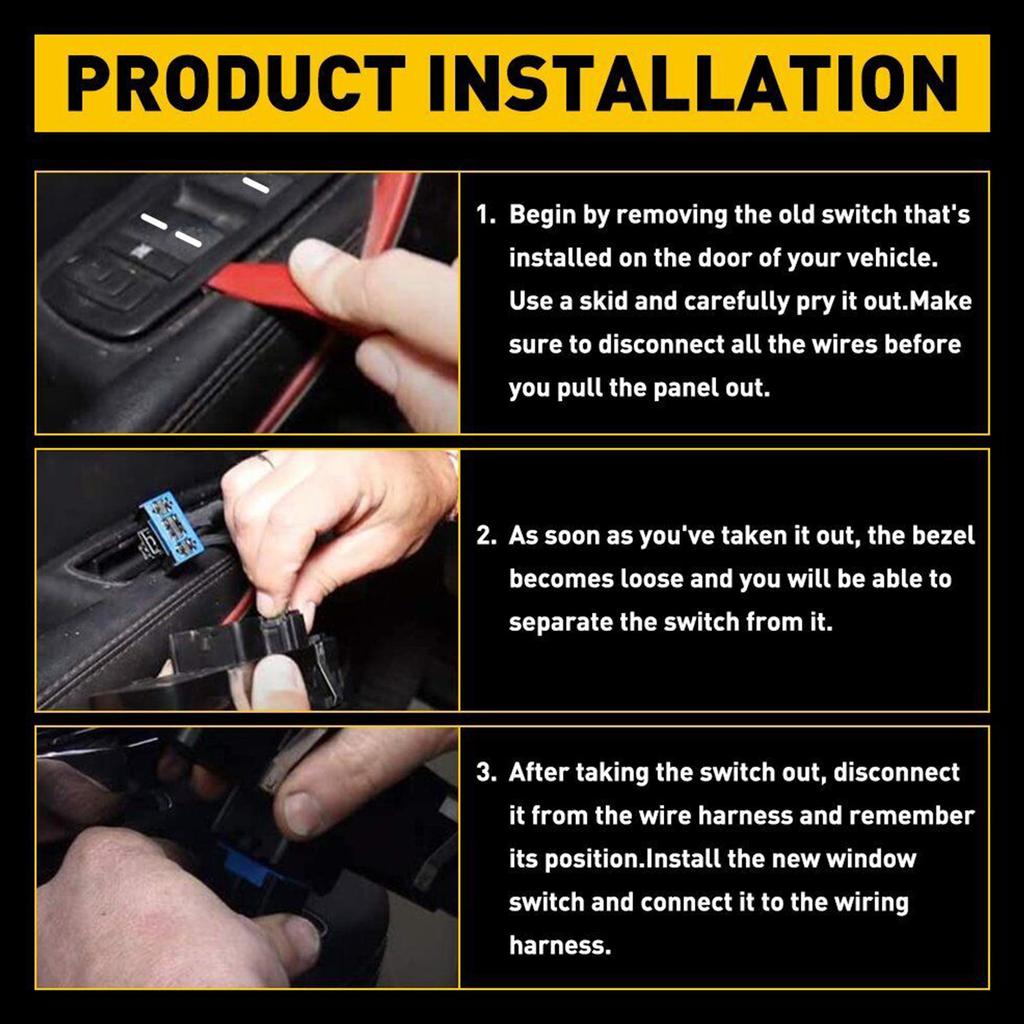 PRODUCT INSTALLATION

1. Begin by removing the old switch that's installed on the door of your vehicle. Use a skid and carefully pry it out.Make sure to disconnect all the wires before you pull the panel out.

2. As soon as you've taken it out, the bezel becomes loose and you will be able to separate the switch from it.

3. After taking the switch out, disconnect it from the wire harness and remember its position.Install the new window switch and connect it to the wiring harness.