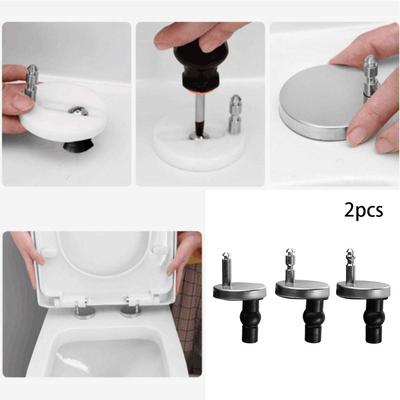 2pcs