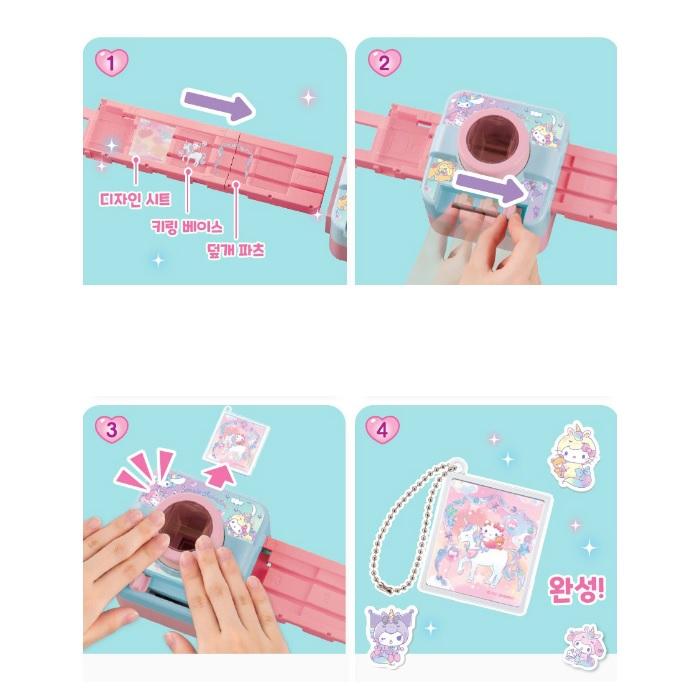 1

디자인 시트

키링 베이스

덮개 파츠

2

3

4

완성!