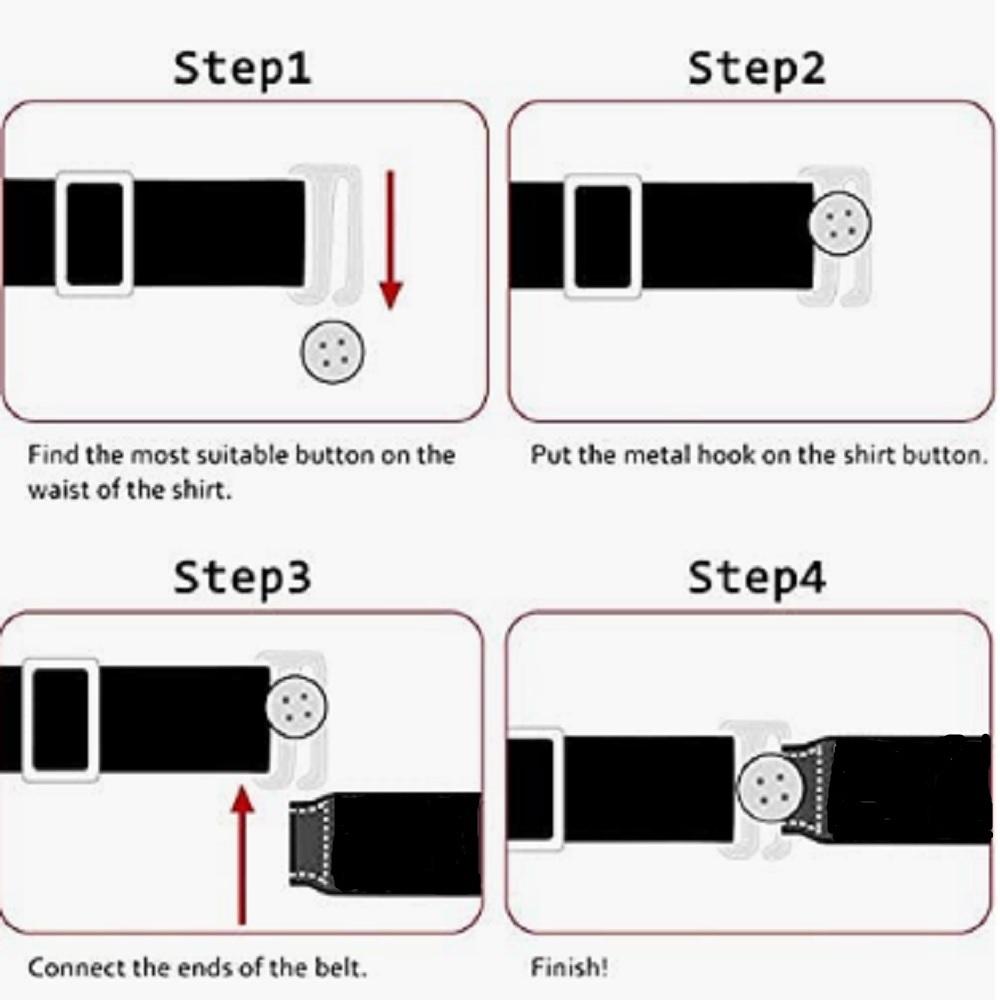 Step1

Find the most suitable button on the waist of the shirt.

Step2

Put the metal hook on the shirt button.

Step3

Connect the ends of the belt.

Step4

Finish!