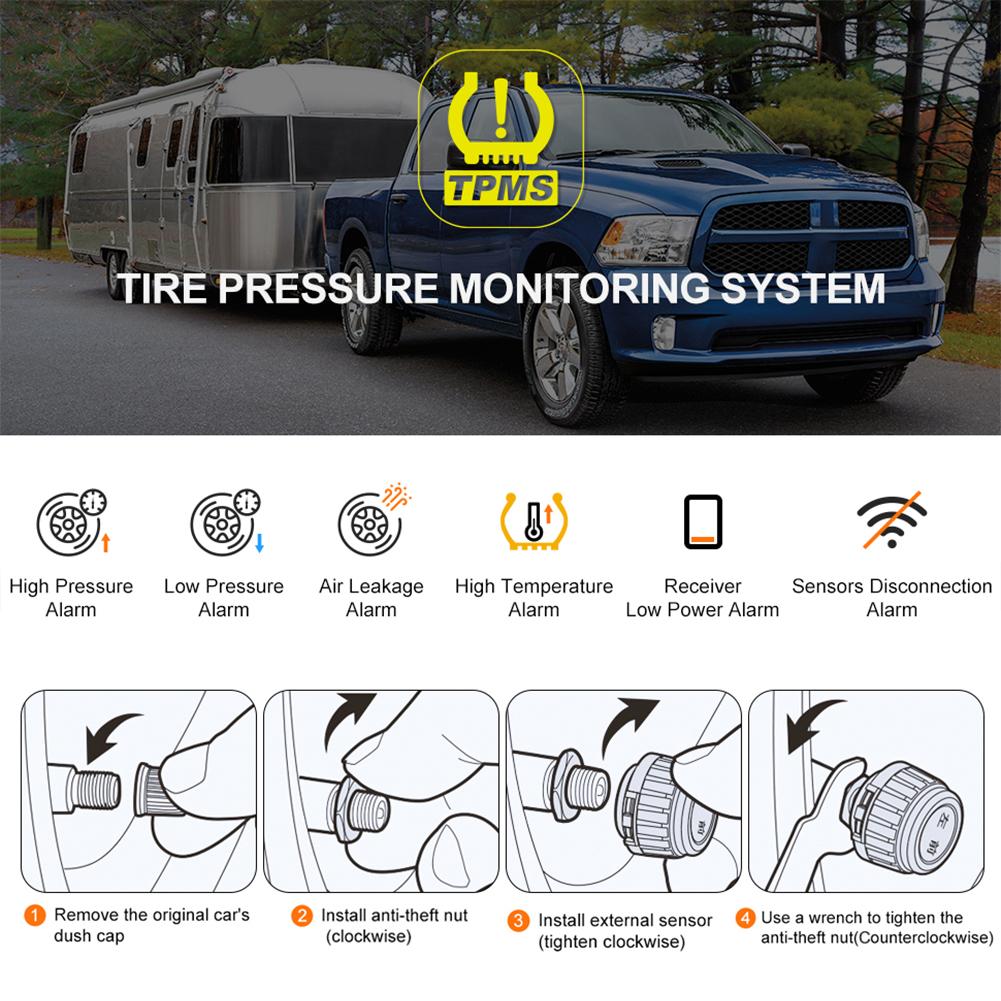 TPMS

TIRE PRESSURE MONITORING SYSTEM

High Pressure Alarm

Low Pressure Alarm

Air Leakage Alarm

High Temperature Alarm

Receiver Low Power Alarm

Sensors Disconnection Alarm

1 Remove the original car's dush cap

2 Install anti-theft nut (clockwise)

3 Install external sensor (tighten clockwise)

4 Use a wrench to tighten the anti-theft nut(Counterclockwise)