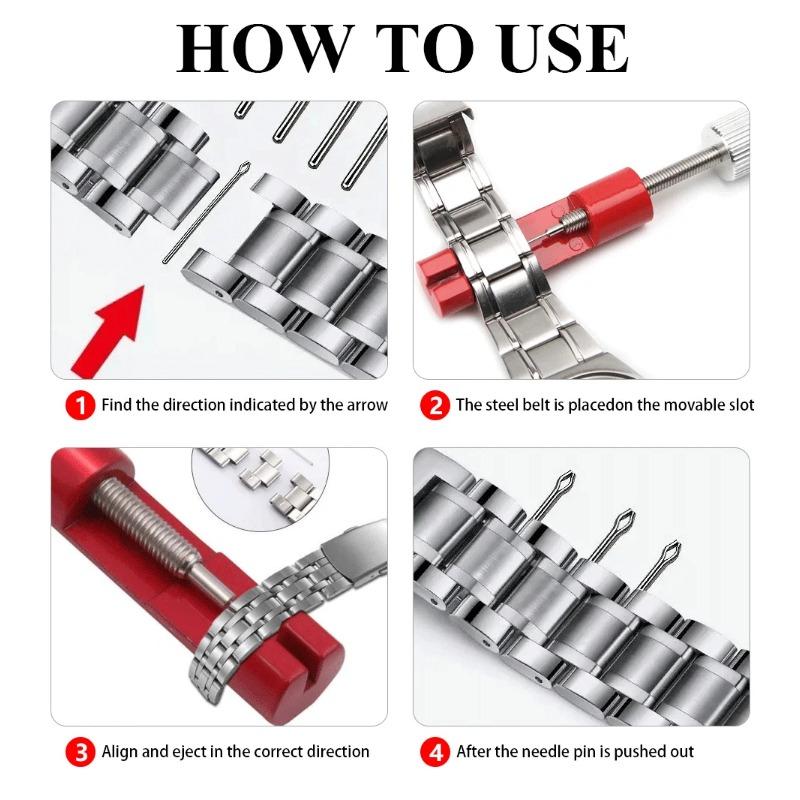 HOW TO USE

1 Find the direction indicated by the arrow

2 The steel belt is placedon the movable slot

3 Align and eject in the correct direction

4 After the needle pin is pushed out