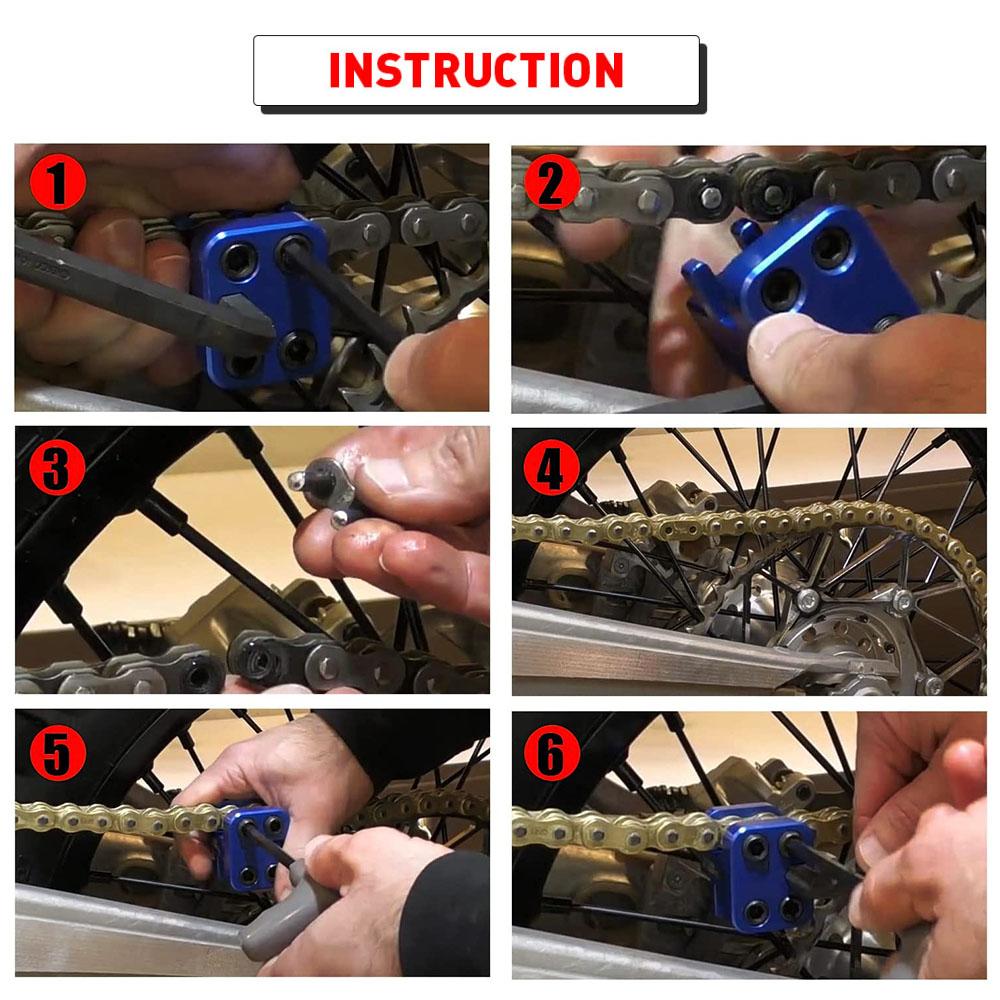 INSTRUCTION

1

2

3

4

5

6