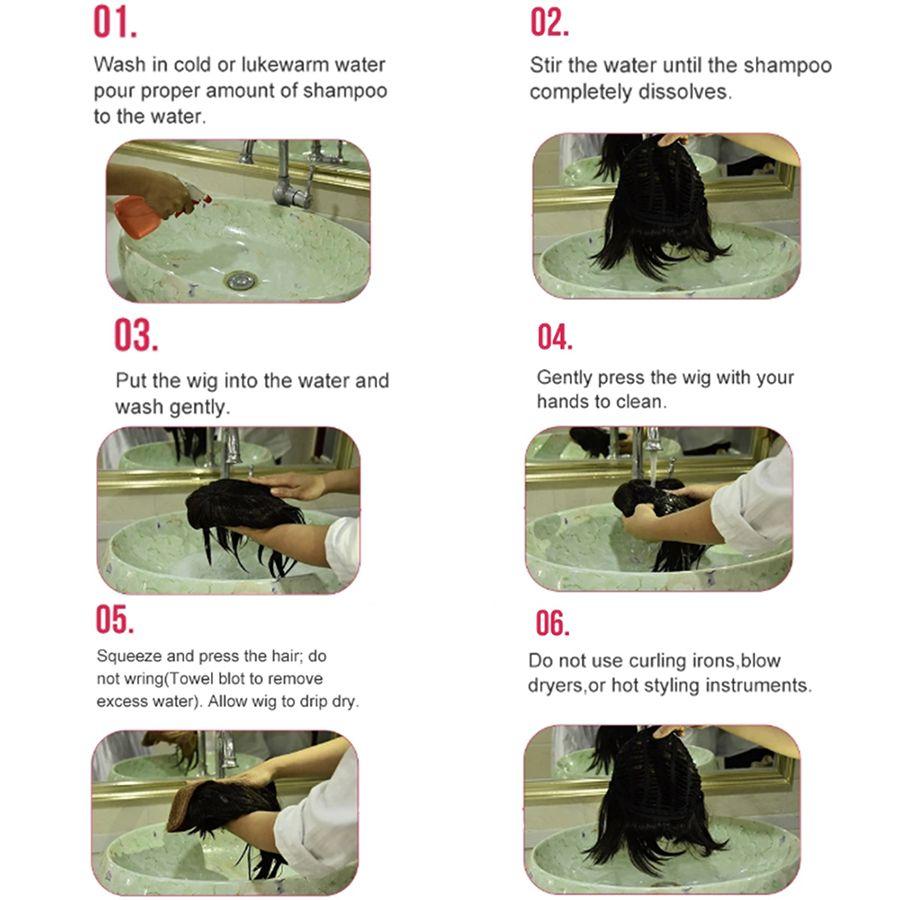 01.

Wash in cold or lukewarm water pour proper amount of shampoo to the water.

02.

Stir the water until the shampoo completely dissolves.

03.

Put the wig into the water and wash gently.

04.

Gently press the wig with your hands to clean.

05.

Squeeze and press the hair; do not wring(Towel blot to remove excess water). Allow wig to drip dry.

06.

Do not use curling irons,blow dryers,or hot styling instruments.