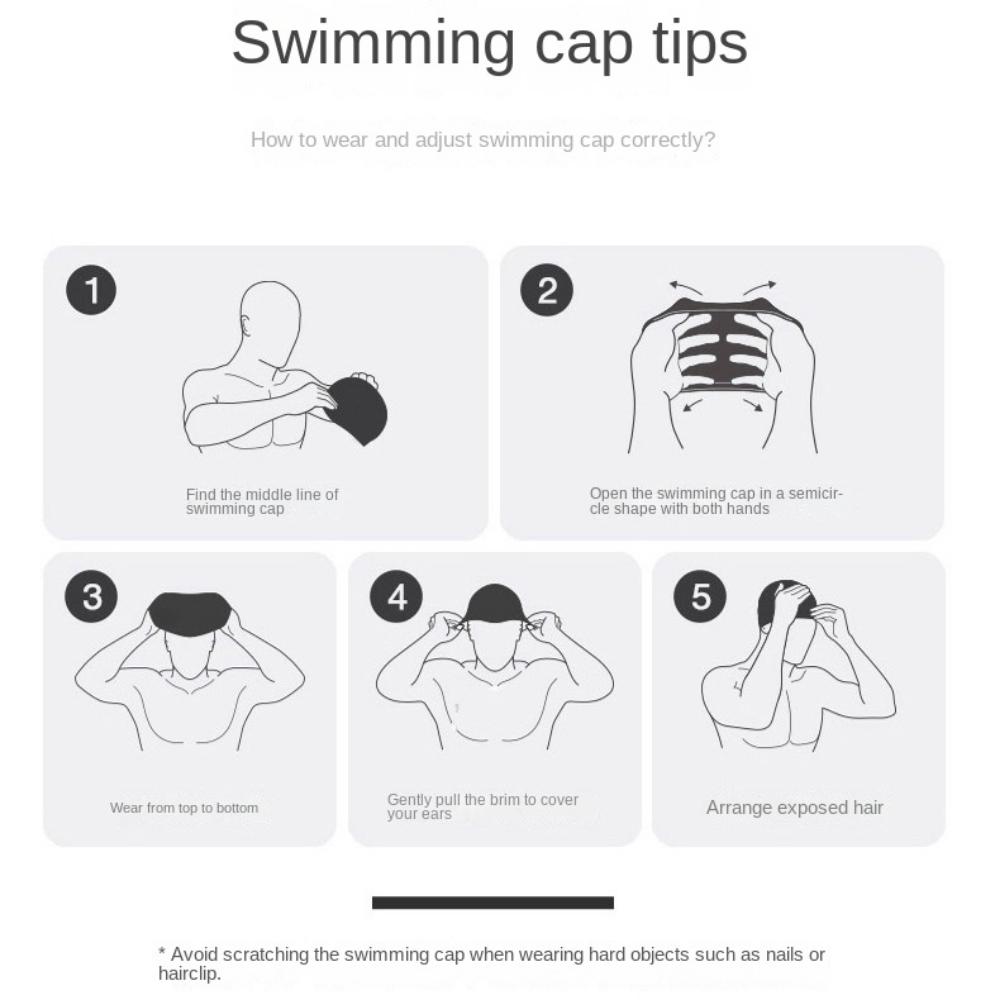 Swimming cap tips

How to wear and adjust swimming cap correctly?

1

Find the middle line of swimming cap

2

Open the swimming cap in a semicircle shape with both hands

3

Wear from top to bottom

4

Gently pull the brim to cover your ears

5

Arrange exposed hair

* Avoid scratching the swimming cap when wearing hard objects such as nails or hairclip.