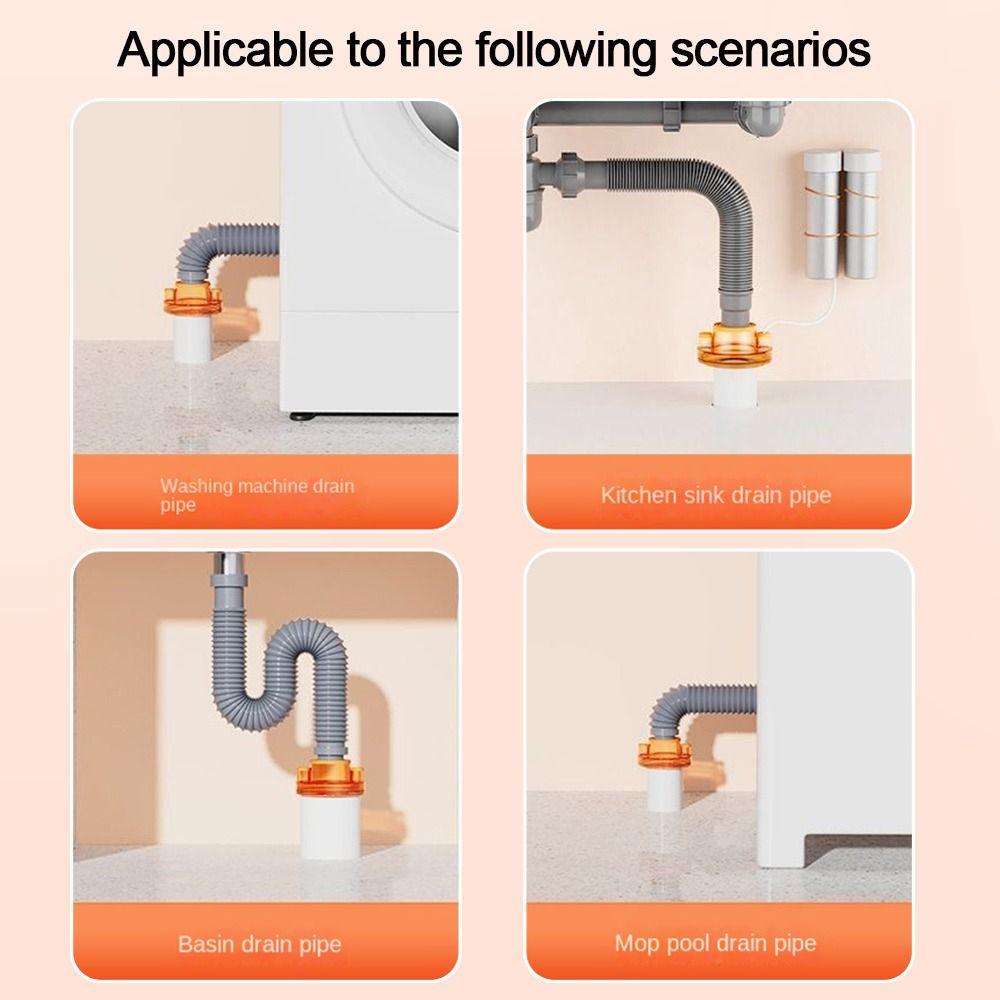 Applicable to the following scenarios

Washing machine drain pipe

Kitchen sink drain pipe

Basin drain pipe

Mop pool drain pipe