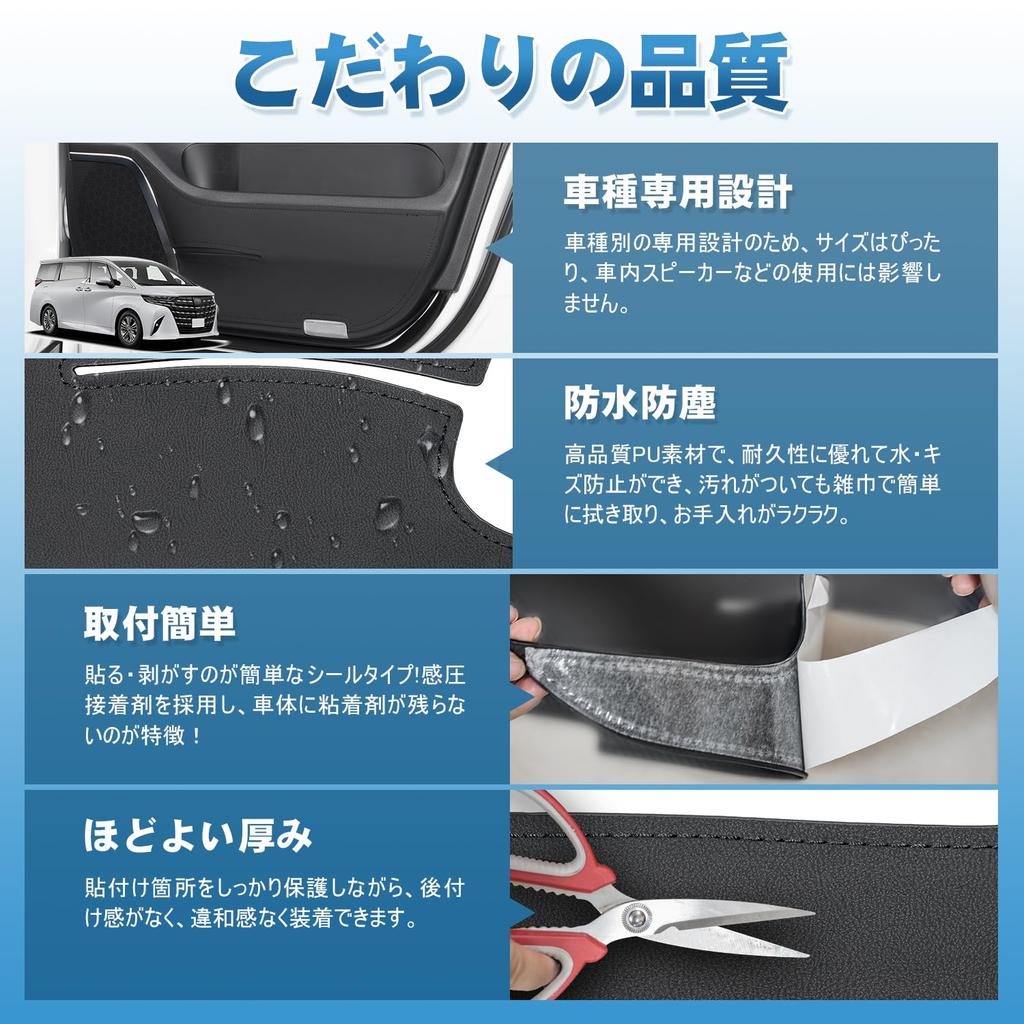 こだわりの品質

車種専用設計

車種別の専用設計のため、サイズはぴったり、車内スピーカーなどの使用には影響しません。

防水防塵

高品質PU素材で、耐久性に優れて水・キズ防止ができ、汚れがついても雑巾で簡単に拭き取り、お手入れがラクラク。

取付簡単

貼る・剥がすのが簡単なシールタイプ!感圧接着剤を採用し、車体に粘着剤が残らないのが特徴！

ほどよい厚み

貼付け箇所をしっかり保護しながら、後付け感がなく、違和感なく装着できます。