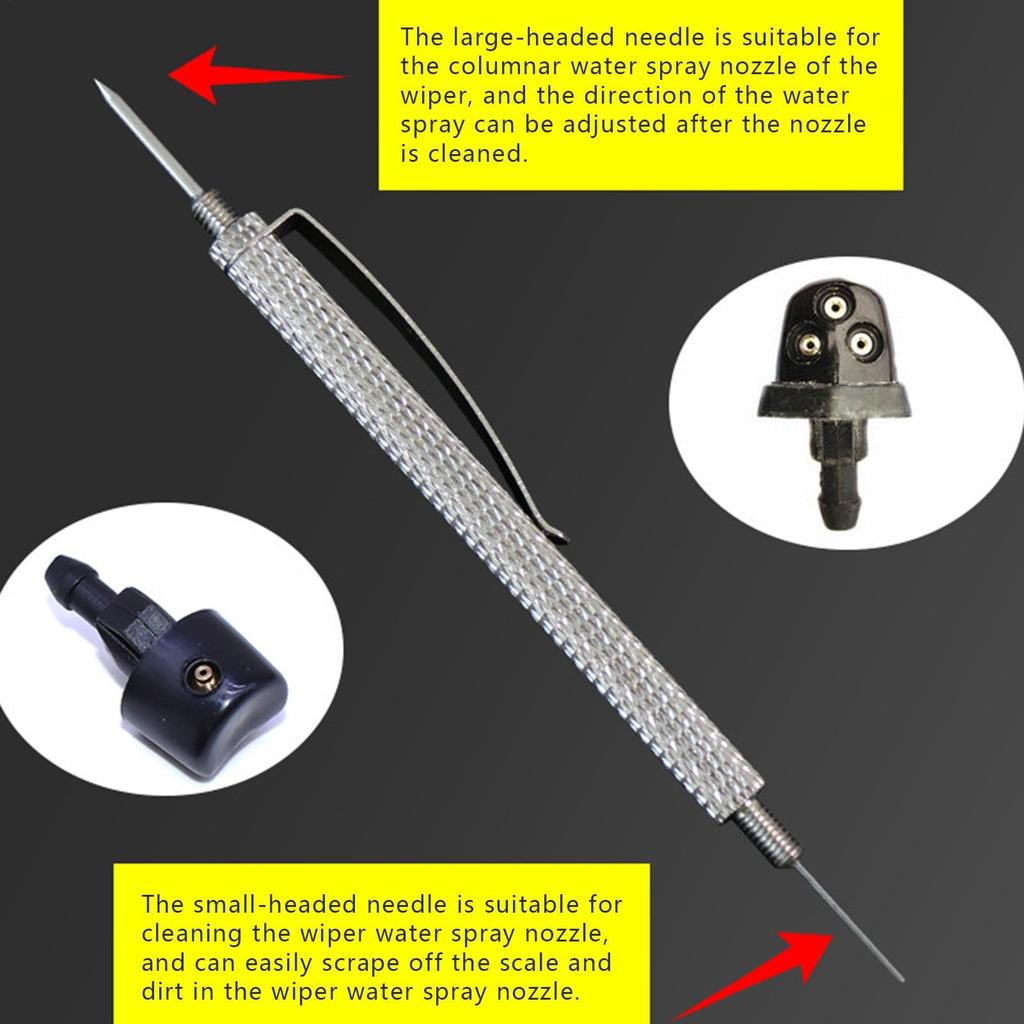 The large-headed needle is suitable for the columnar water spray nozzle of the wiper, and the direction of the water spray can be adjusted after the nozzle is cleaned.

The small-headed needle is suitable for cleaning the wiper water spray nozzle, and can easily scrape off the scale and dirt in the wiper water spray nozzle.