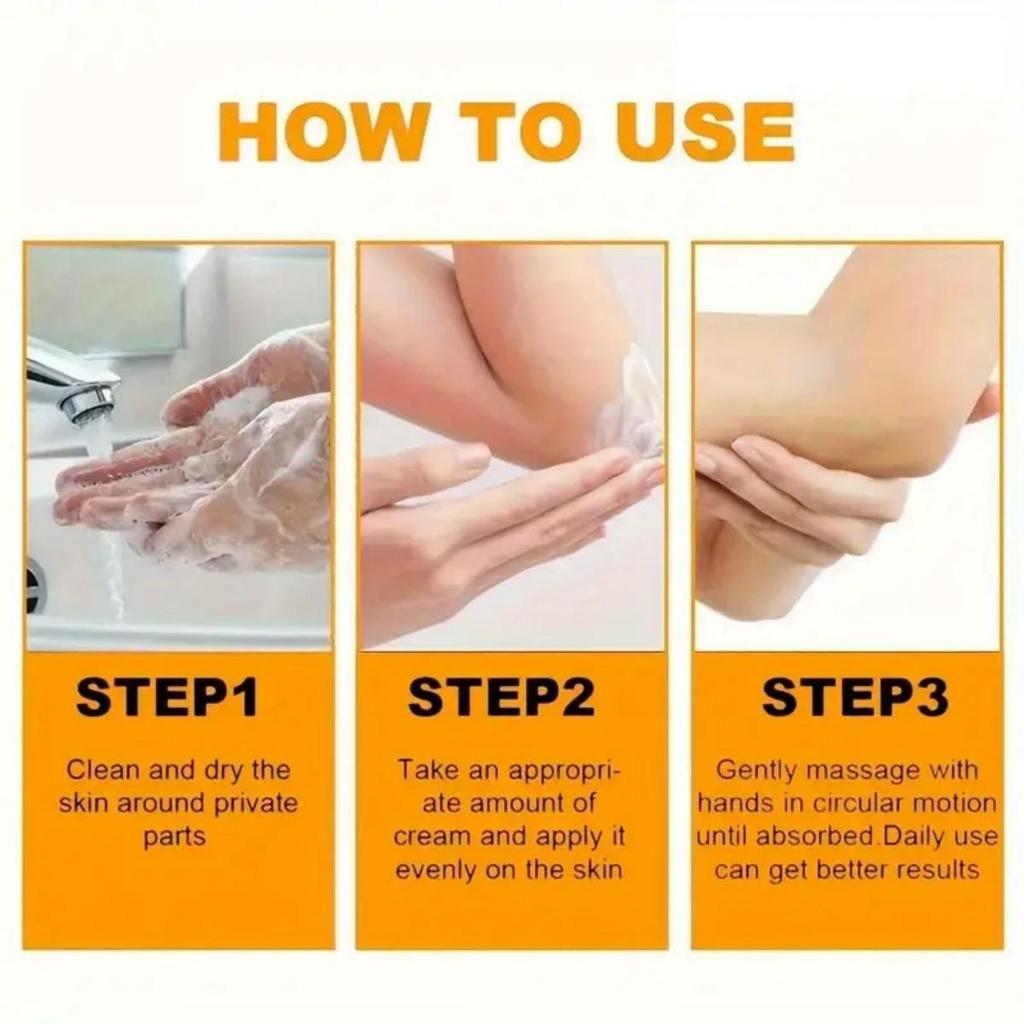 HOW TO USE

STEP1

Clean and dry the skin around private parts

STEP2

Take an appropriate amount of cream and apply it evenly on the skin

STEP3

Gently massage with hands in circular motion until absorbed.Daily use can get better results