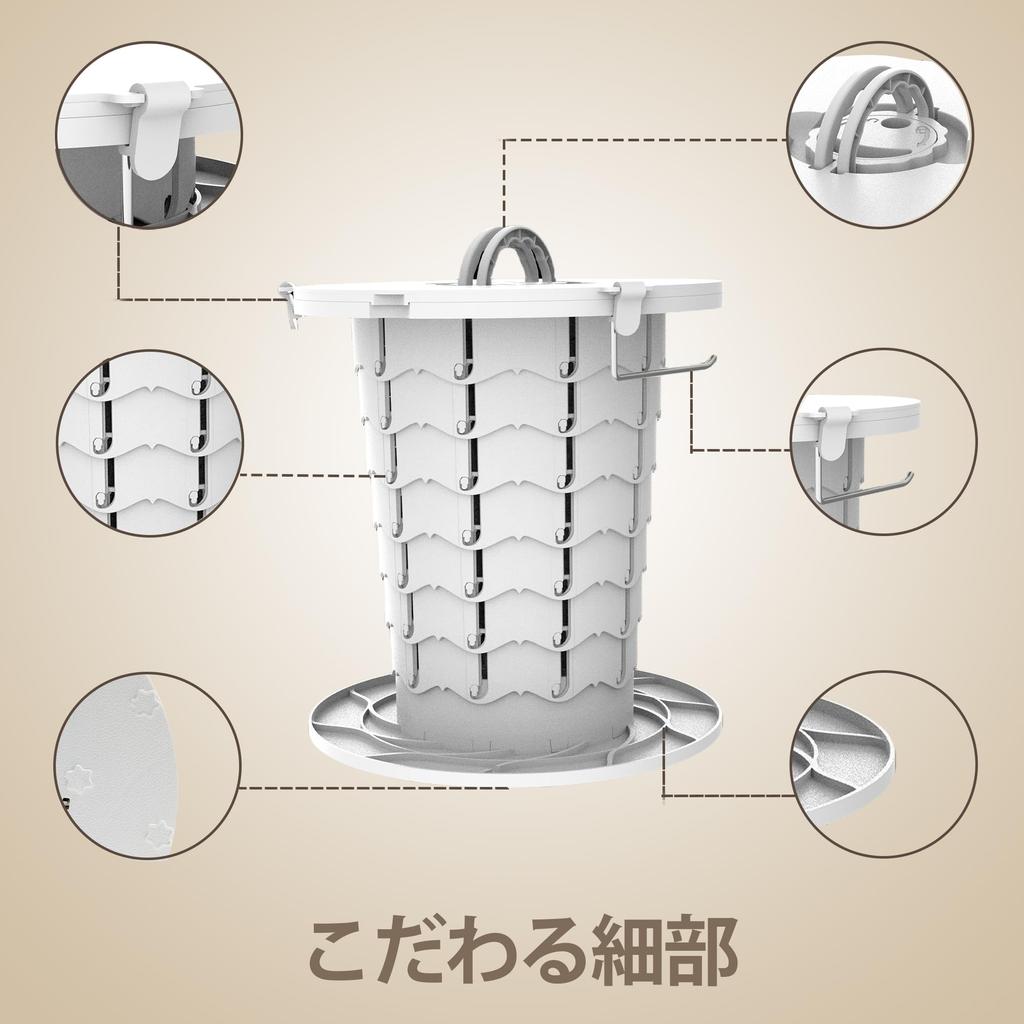 こだわる細部