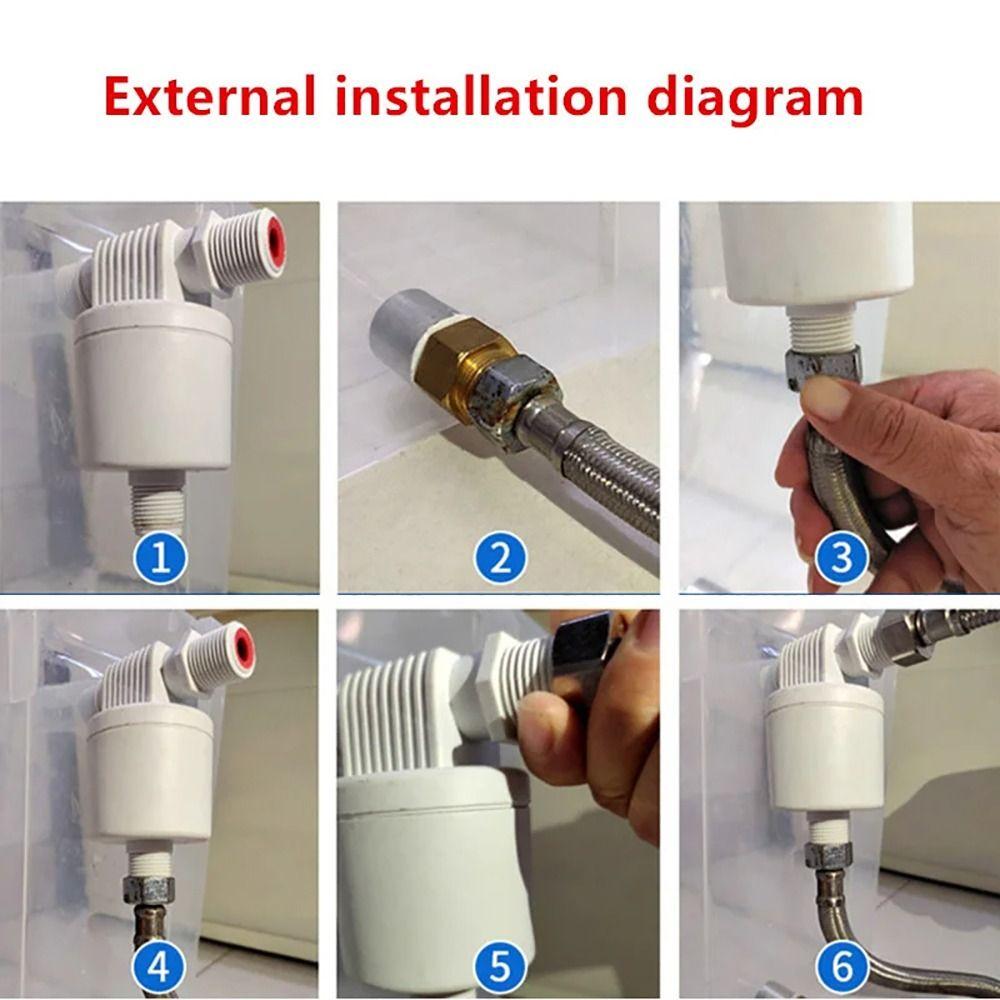 External installation diagram

1

2

3

4

5

6