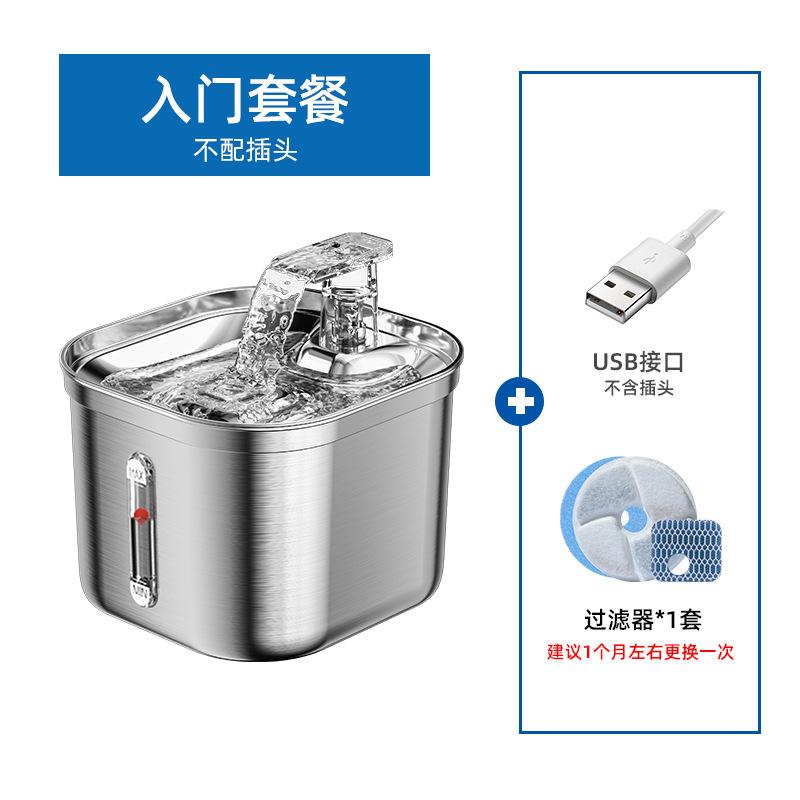 入门套餐
不配插头

MAX
MIN

USB接口
不含插头

过滤器*1套
建议1个月左右更换一次