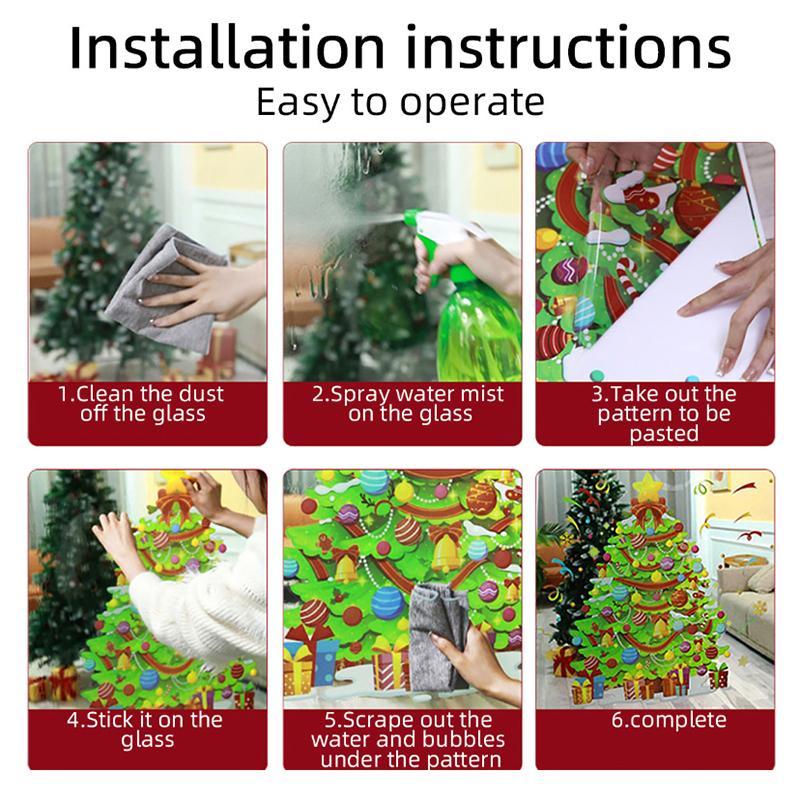 Installation instructions
Easy to operate

1.Clean the dust off the glass

2.Spray water mist on the glass

3.Take out the pattern to be pasted

4.Stick it on the glass

5.Scrape out the water and bubbles under the pattern

6.complete