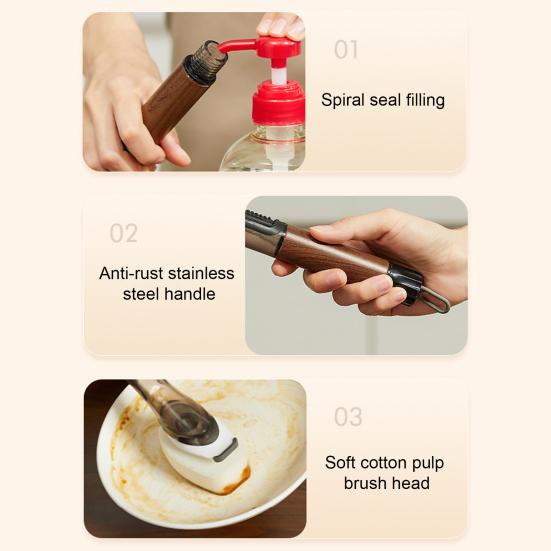 01

Spiral seal filling

02

Anti-rust stainless steel handle

03

Soft cotton pulp brush head